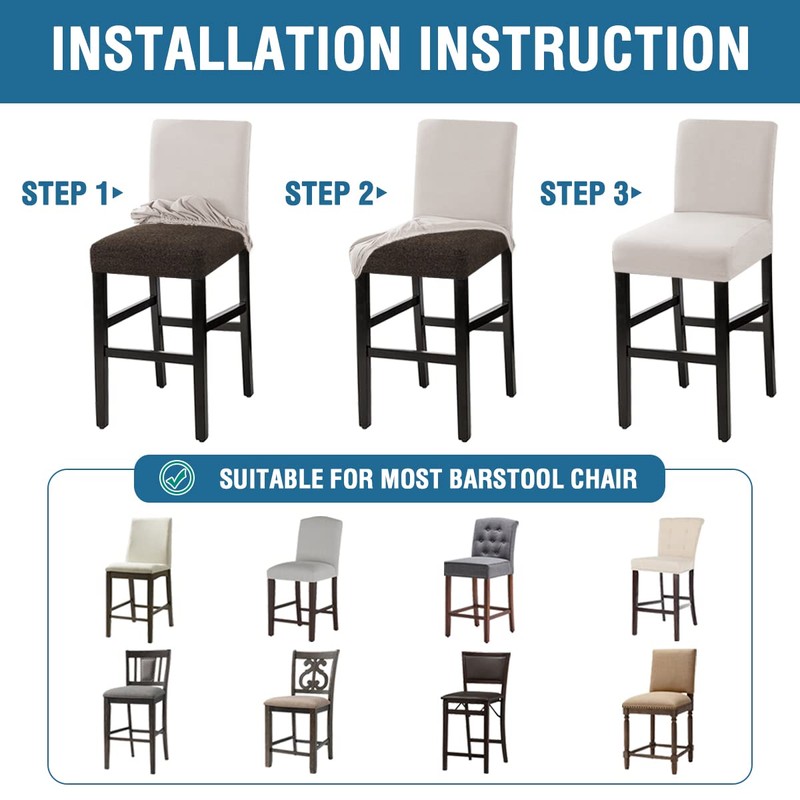 INSTALLATION INSTRUCTION

STEP 1

STEP 2

STEP 3

SUITABLE FOR MOST BARSTOOL CHAIR