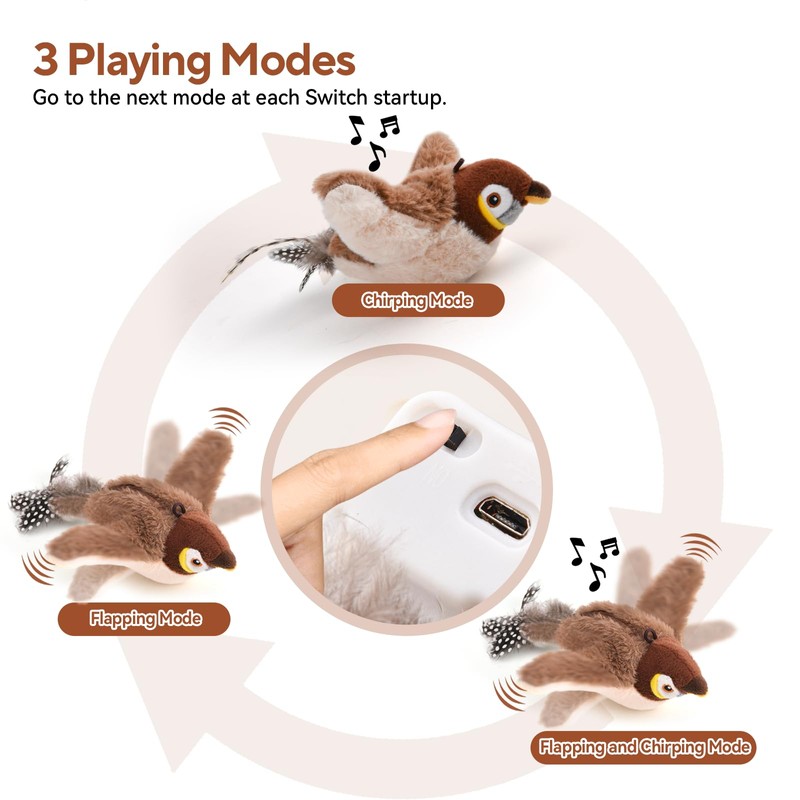 3 Playing Modes
Go to the next mode at each Switch startup.

Chirping Mode

Flapping Mode

Flapping and Chirping Mode