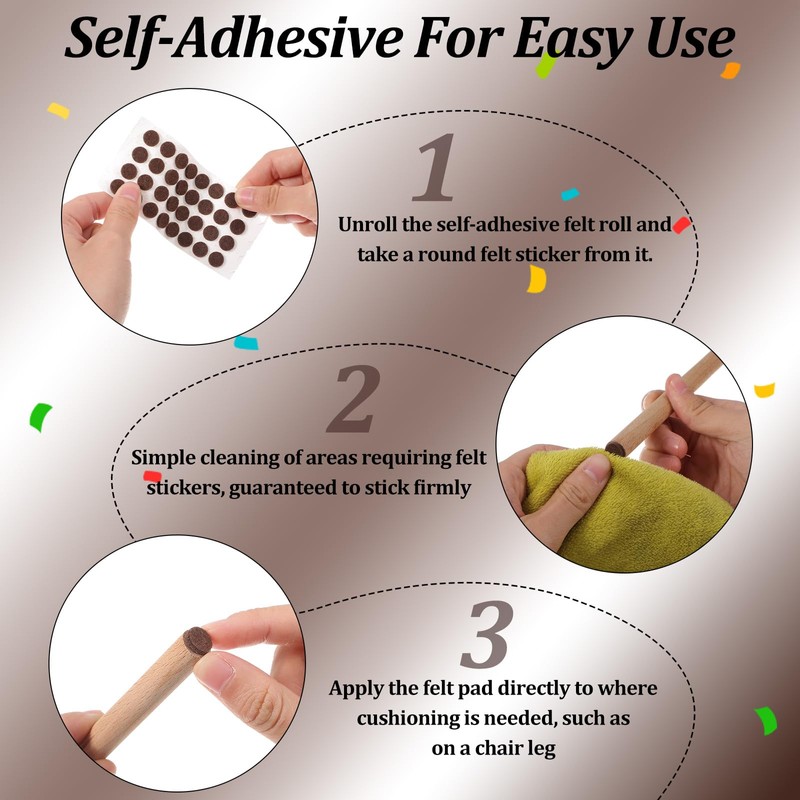 Self-Adhesive For Easy Use

1

Unroll the self-adhesive felt roll and take a round felt sticker from it.

2

Simple cleaning of areas requiring felt stickers, guaranteed to stick firmly

3

Apply the felt pad directly to where cushioning is needed, such as on a chair leg