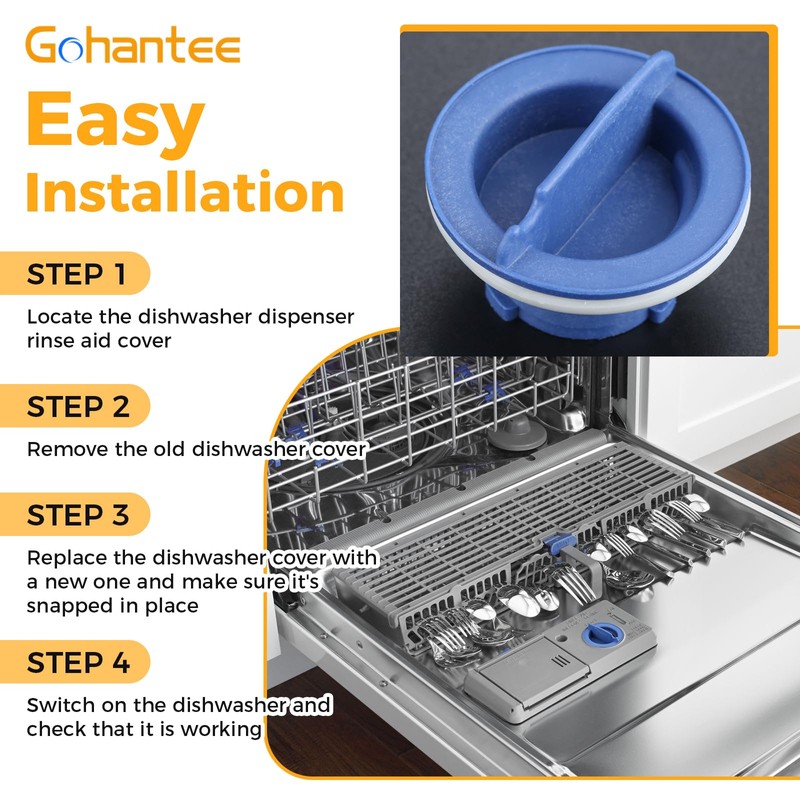 Gohantee

Easy Installation

STEP 1

Locate the dishwasher dispenser rinse aid cover

STEP 2

Remove the old dishwasher cover

STEP 3

Replace the dishwasher cover with a new one and make sure it's snapped in place

STEP 4

Switch on the dishwasher and check that it is working