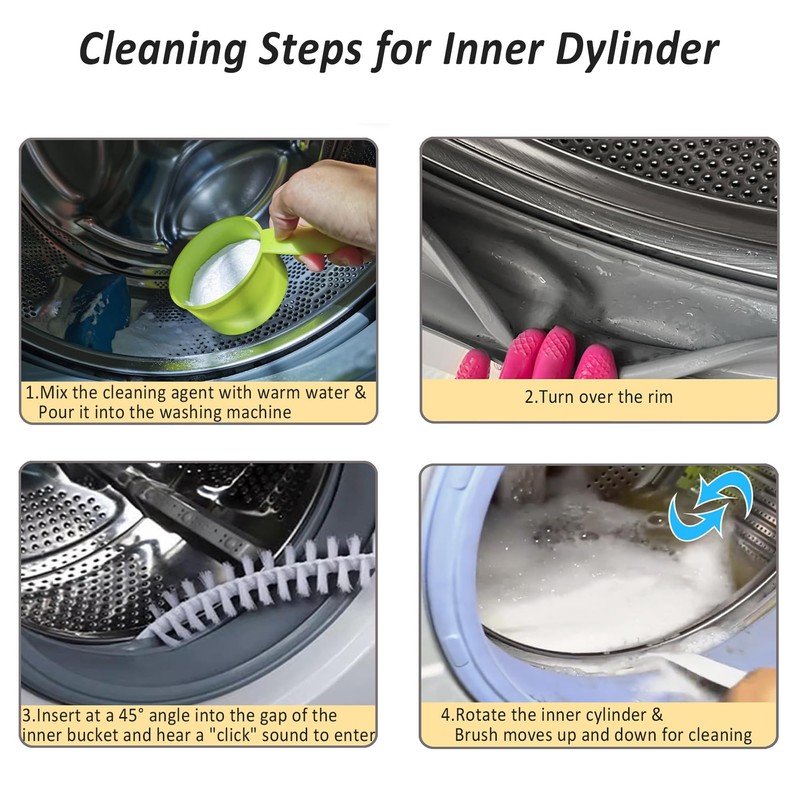 Cleaning Steps for Inner Dylinder

1.Mix the cleaning agent with warm water & Pour it into the washing machine

2.Turn over the rim

3.Insert at a 45° angle into the gap of the inner bucket and hear a "click" sound to enter

4.Rotate the inner cylinder & Brush moves up and down for cleaning