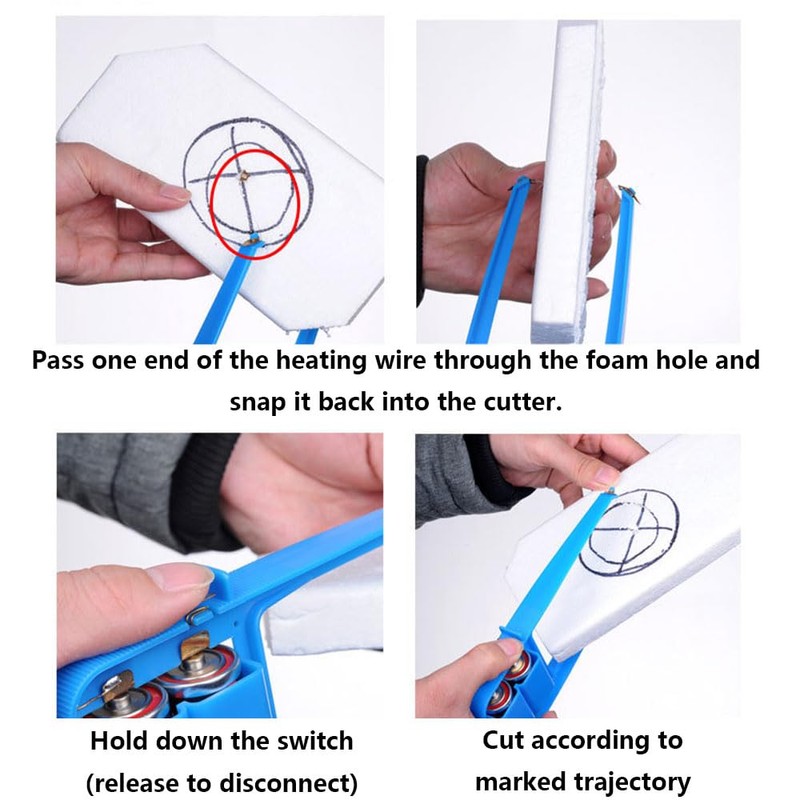 Pass one end of the heating wire through the foam hole and snap it back into the cutter.

Hold down the switch (release to disconnect)

Cut according to marked trajectory