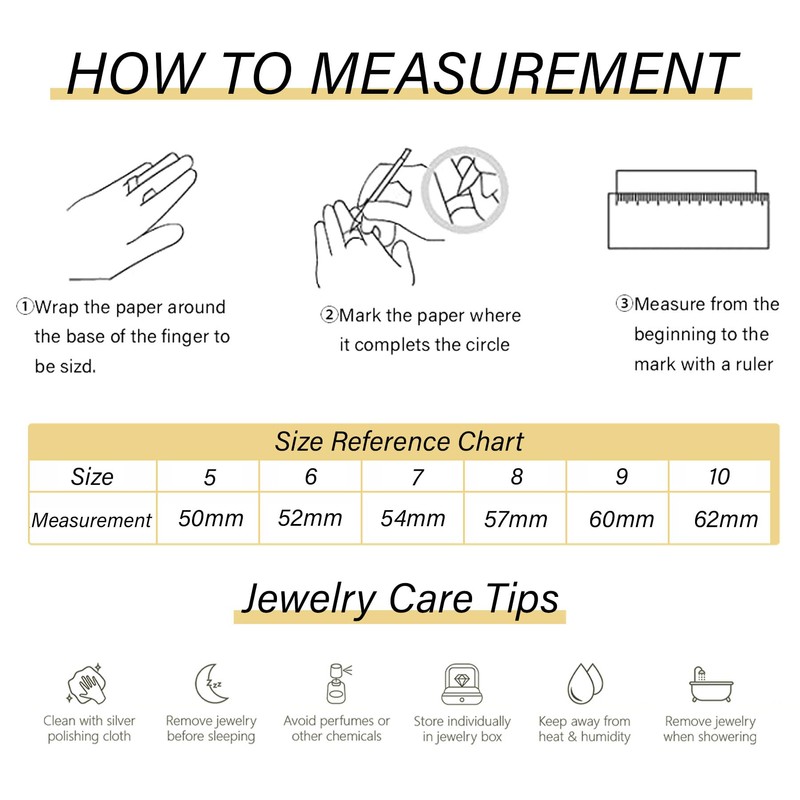 HOW TO MEASUREMENT

①Wrap the paper around the base of the finger to be sizd.

②Mark the paper where it complets the circle

③Measure from the beginning to the mark with a ruler

Size Reference Chart

| Size | 5 | 6 | 7 | 8 | 9 | 10 |
|---|---|---|---|---|---|---|
| Measurement | 50mm | 52mm | 54mm | 57mm | 60mm | 62mm |

Jewelry Care Tips

Clean with silver polishing cloth

Remove jewelry before sleeping

Avoid perfumes or other chemicals

Store individually in jewelry box

Keep away from heat & humidity

Remove jewelry when showering