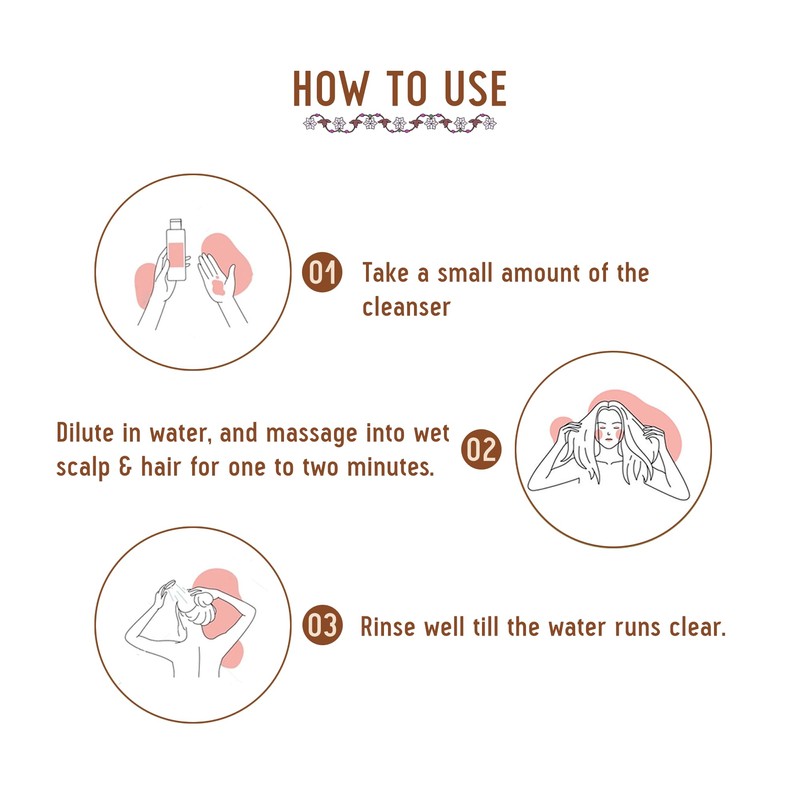 HOW TO USE

01 Take a small amount of the cleanser

Dilute in water, and massage into wet scalp & hair for one to two minutes. 02

03 Rinse well till the water runs clear.