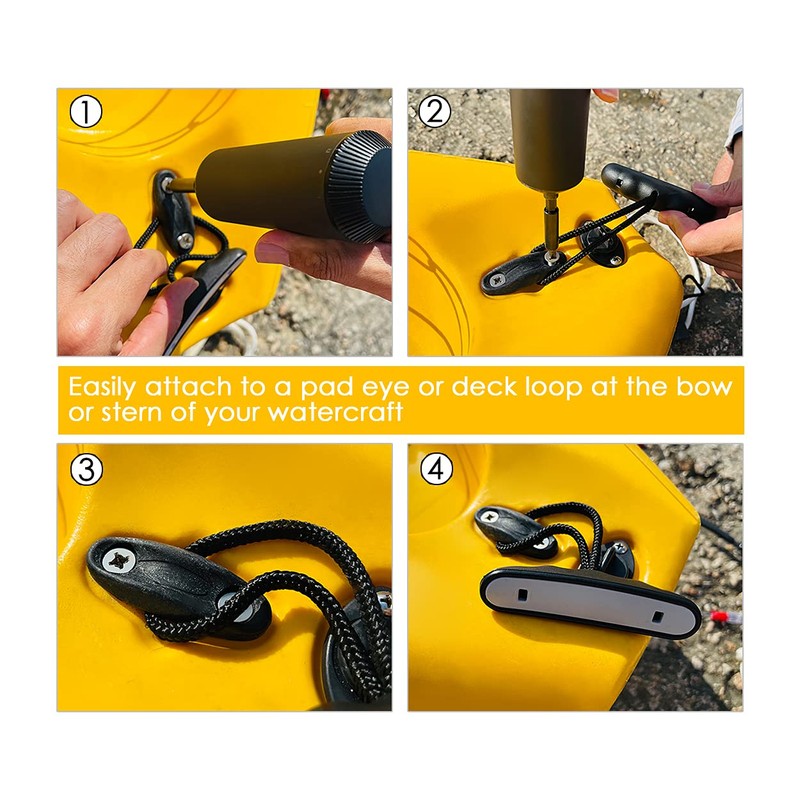 ①

②

Easily attach to a pad eye or deck loop at the bow or stern of your watercraft

③

④