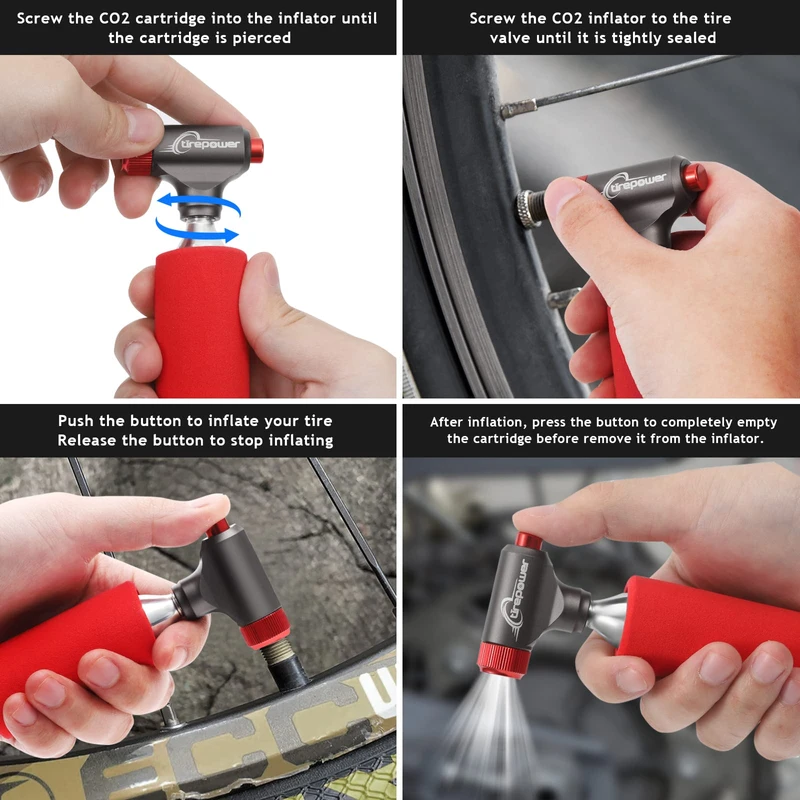 Screw the CO2 cartridge into the inflator until the cartridge is pierced

tirepower

Screw the CO2 inflator to the tire valve until it is tightly sealed

tirepower

Push the button to inflate your tire
Release the button to stop inflating

After inflation, press the button to completely empty the cartridge before remove it from the inflator.

tirepower