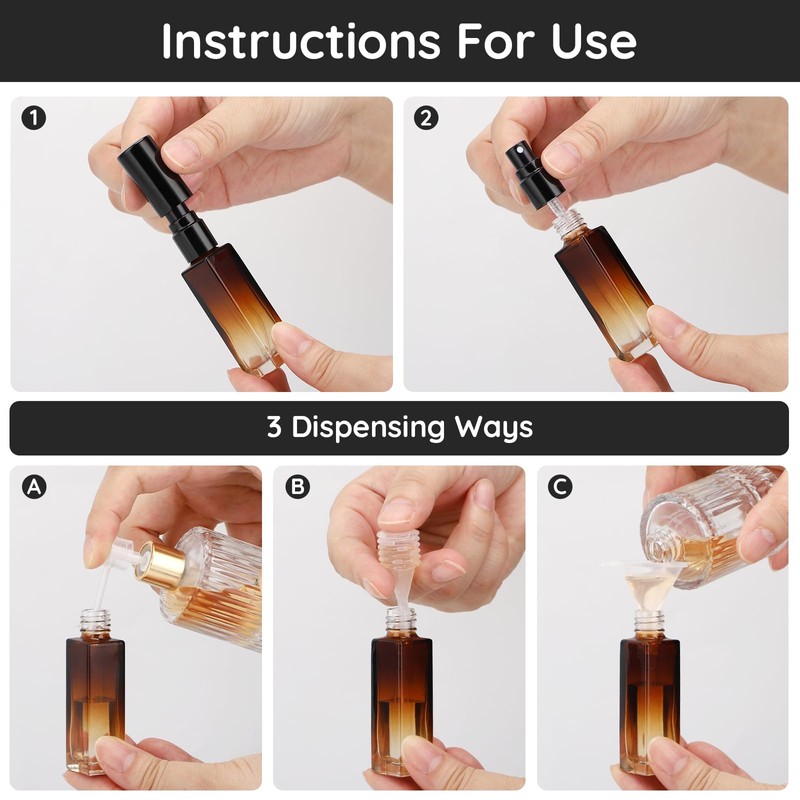 Instructions For Use

1

2

3 Dispensing Ways

A

B

C