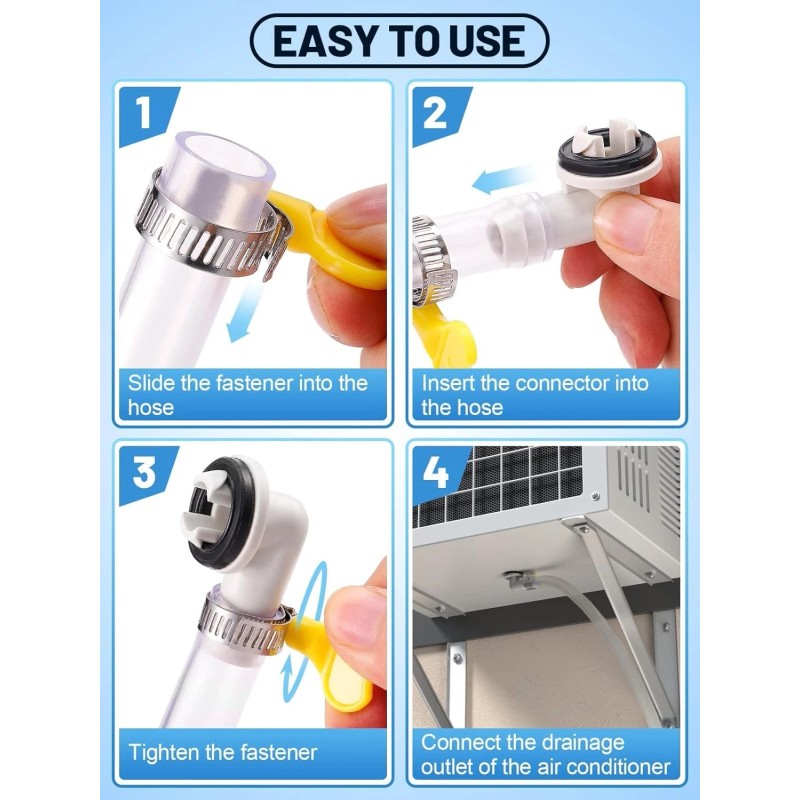 EASY TO USE

1

Slide the fastener into the hose

2

Insert the connector into the hose

3

Tighten the fastener

4

Connect the drainage outlet of the air conditioner