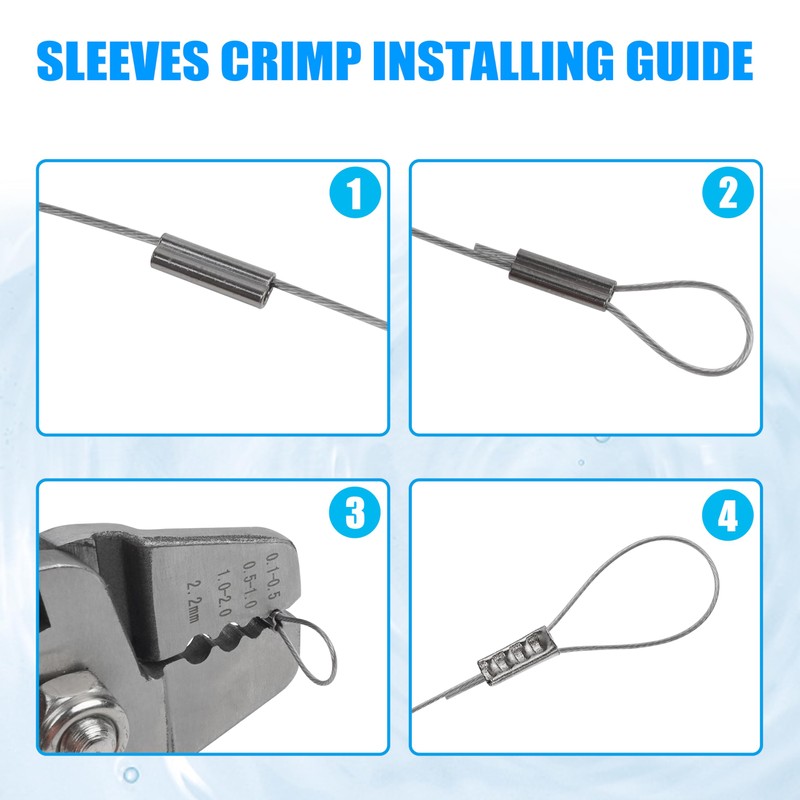 SLEEVES CRIMP INSTALLING GUIDE

1

2

3

0.1-0.5
0.5-1.0
1.0-2.0
2.2mm

4