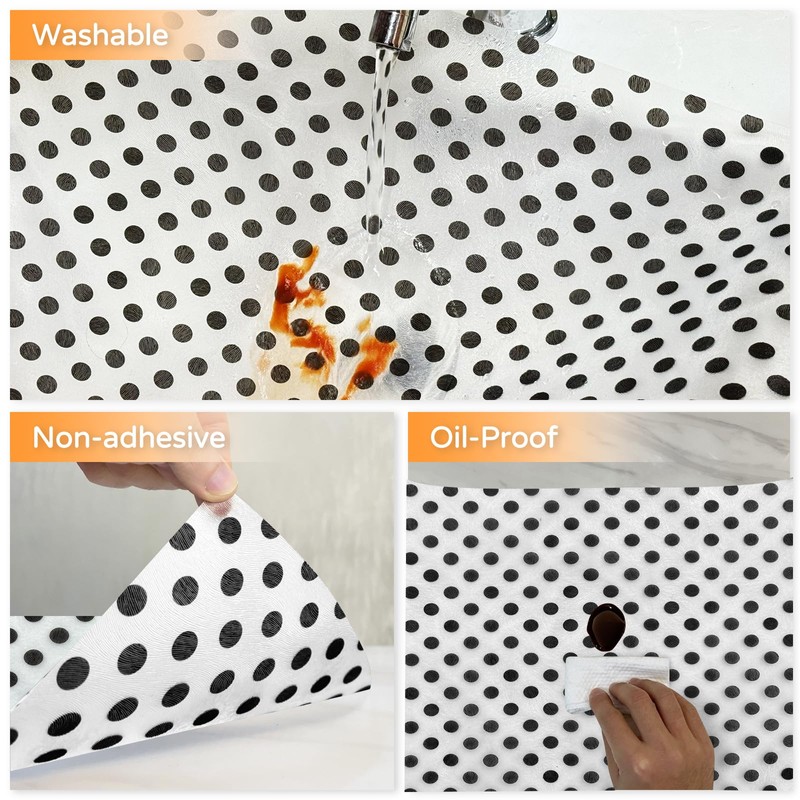 Washable

Non-adhesive

Oil-Proof