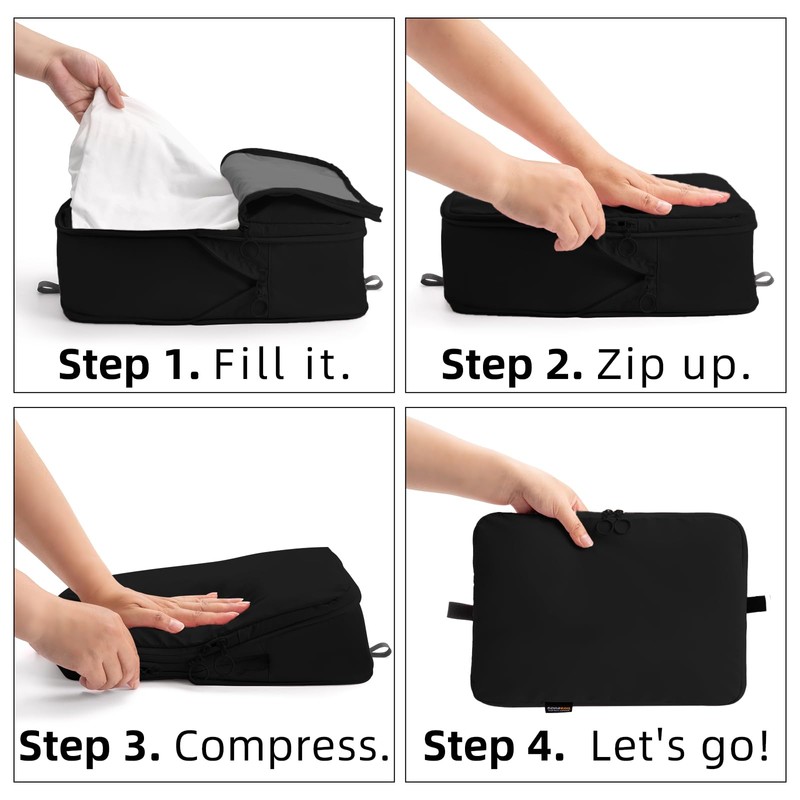 Step 1. Fill it.

Step 2. Zip up.

Step 3. Compress.

Step 4. Let's go!