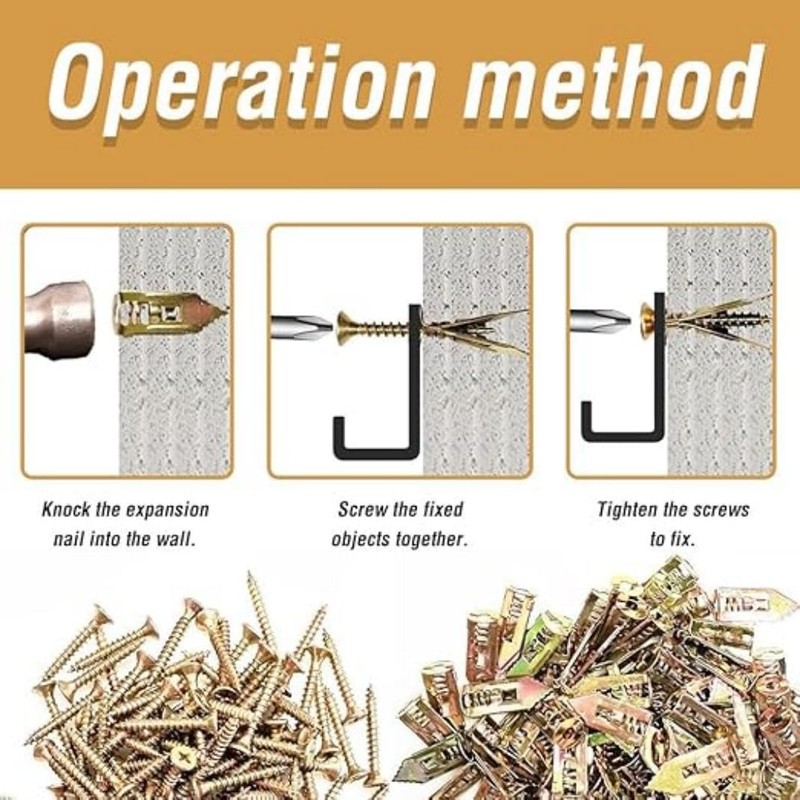 Operation method

Knock the expansion nail into the wall.

Screw the fixed objects together.

Tighten the screws to fix.