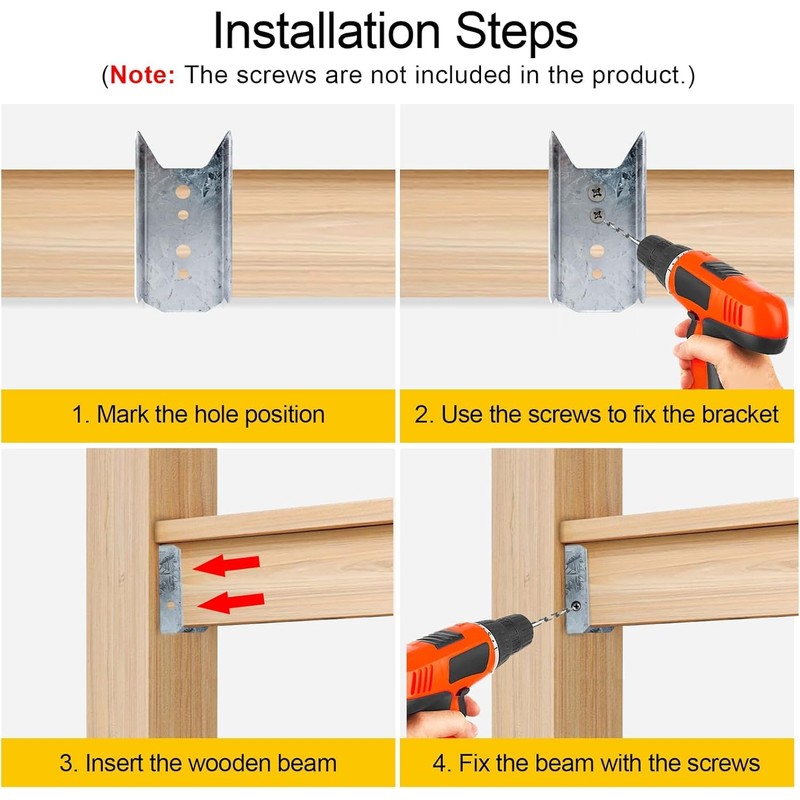 Installation Steps

(Note: The screws are not included in the product.)

1. Mark the hole position

2. Use the screws to fix the bracket

3. Insert the wooden beam

4. Fix the beam with the screws