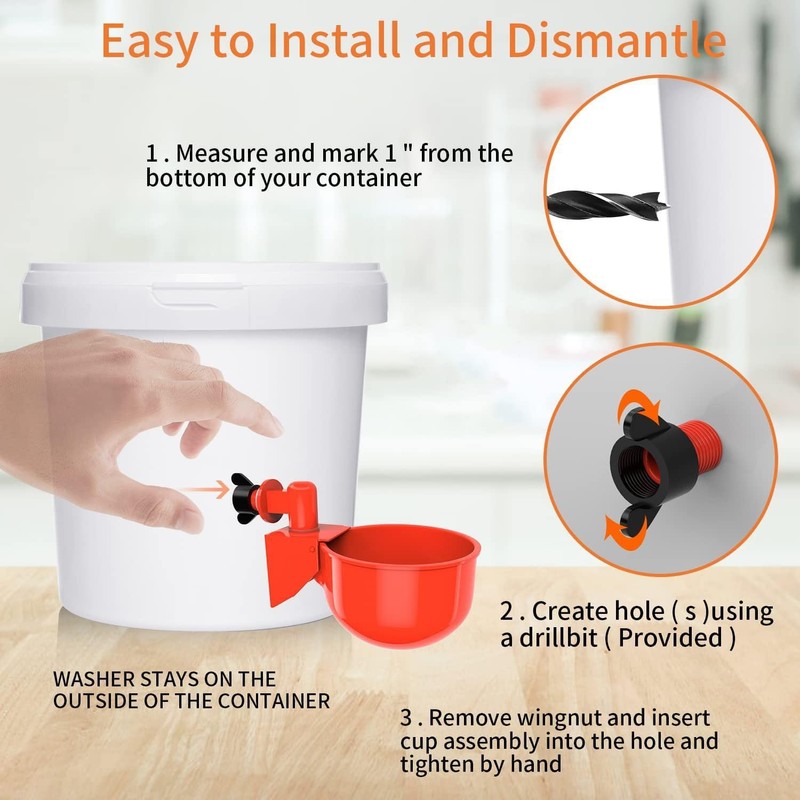 Easy to Install and Dismantle

1 . Measure and mark 1 " from the bottom of your container

2 . Create hole ( s )using a drillbit ( Provided )

WASHER STAYS ON THE OUTSIDE OF THE CONTAINER

3 . Remove wingnut and insert cup assembly into the hole and tighten by hand