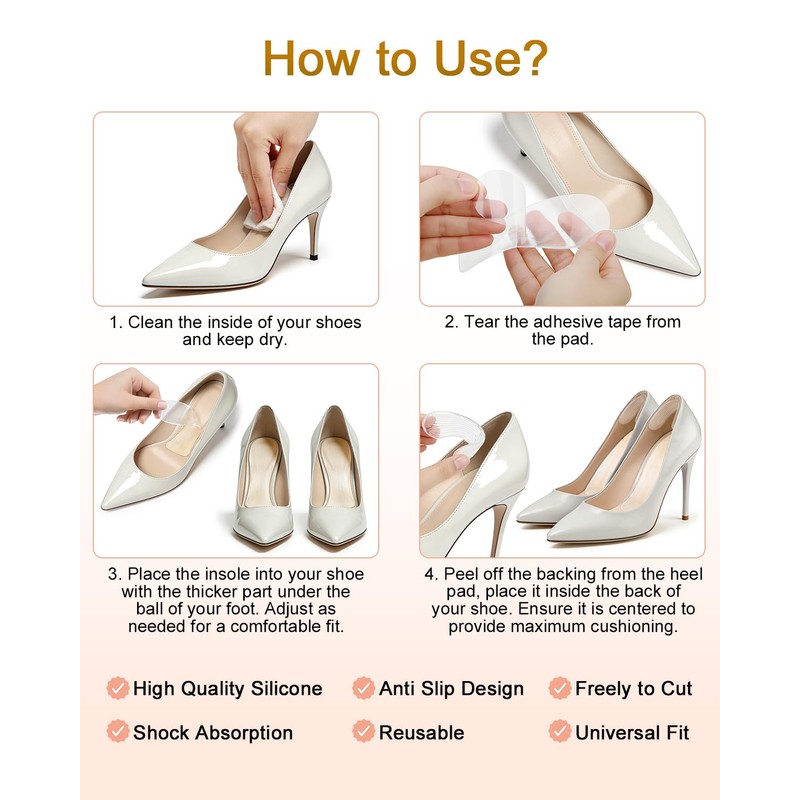 How to Use?

1. Clean the inside of your shoes and keep dry.

2. Tear the adhesive tape from the pad.

3. Place the insole into your shoe with the thicker part under the ball of your foot. Adjust as needed for a comfortable fit.

4. Peel off the backing from the heel pad, place it inside the back of your shoe. Ensure it is centered to provide maximum cushioning.

High Quality Silicone
Anti Slip Design
Freely to Cut
Shock Absorption
Reusable
Universal Fit