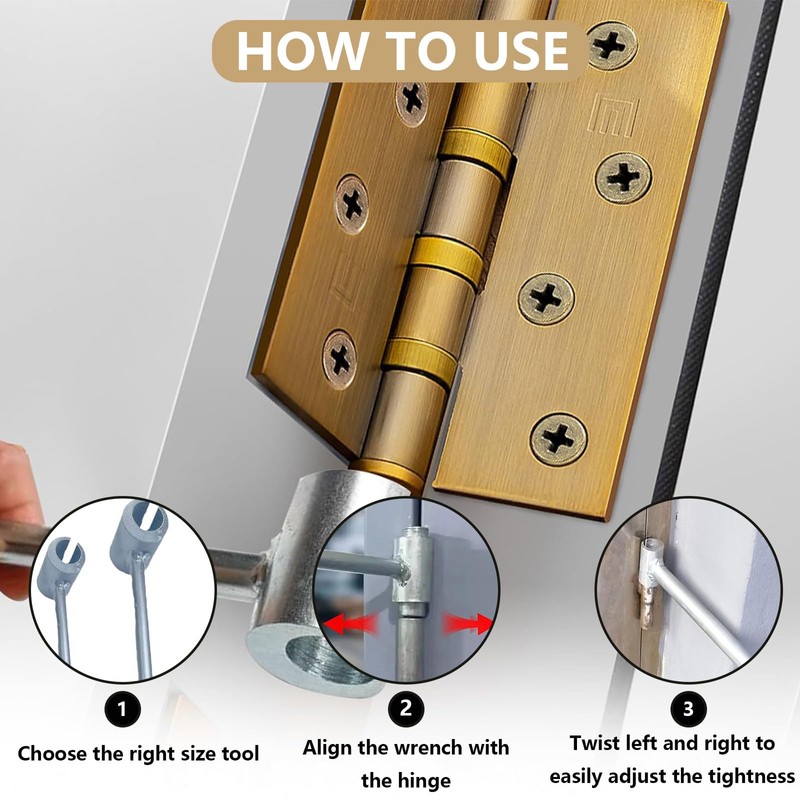 HOW TO USE

1
Choose the right size tool

2
Align the wrench with the hinge

3
Twist left and right to easily adjust the tightness