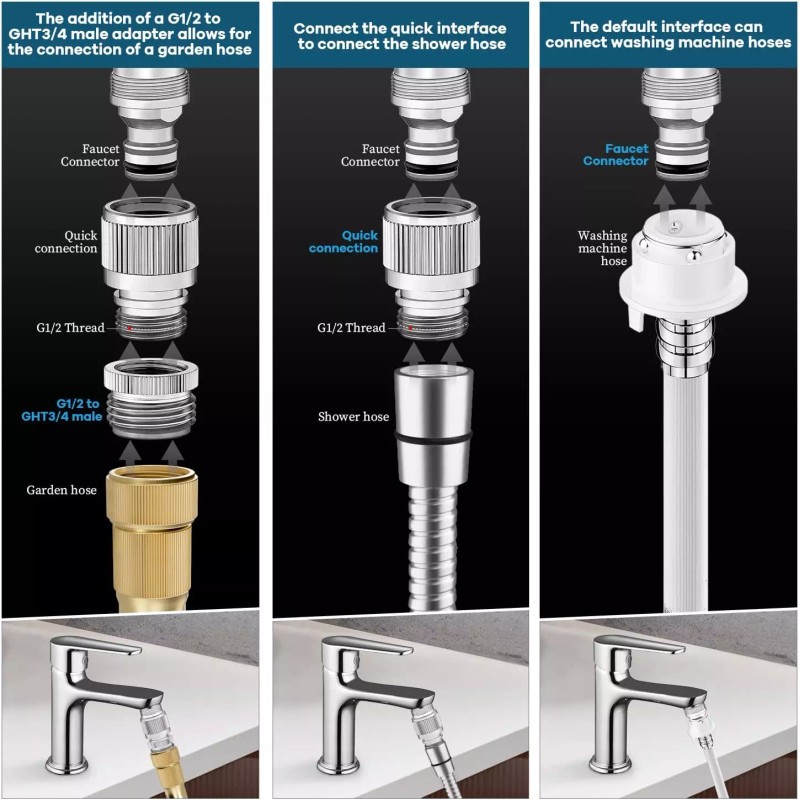 The addition of a G1/2 to GHT3/4 male adapter allows for the connection of a garden hose

Faucet Connector

Quick connection

G1/2 Thread

G1/2 to GHT3/4 male

Garden hose

Connect the quick interface to connect the shower hose

Faucet Connector

Quick connection

G1/2 Thread

Shower hose

The default interface can connect washing machine hoses

Faucet Connector

Washing machine hose