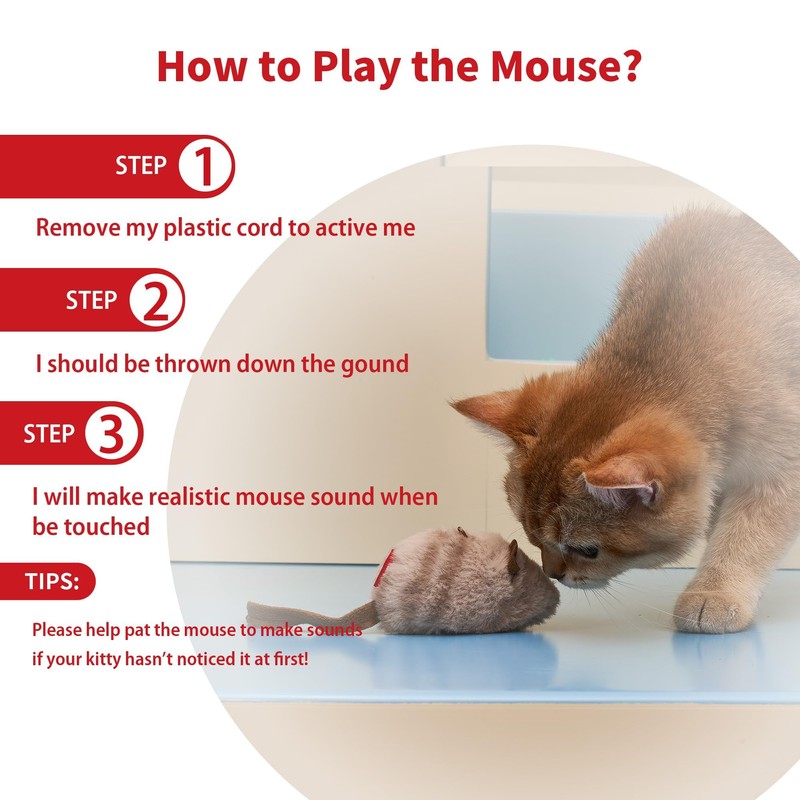 How to Play the Mouse?

STEP 1

Remove my plastic cord to active me

STEP 2

I should be thrown down the gound

STEP 3

I will make realistic mouse sound when be touched

TIPS:

Please help pat the mouse to make sounds if your kitty hasn't noticed it at first!