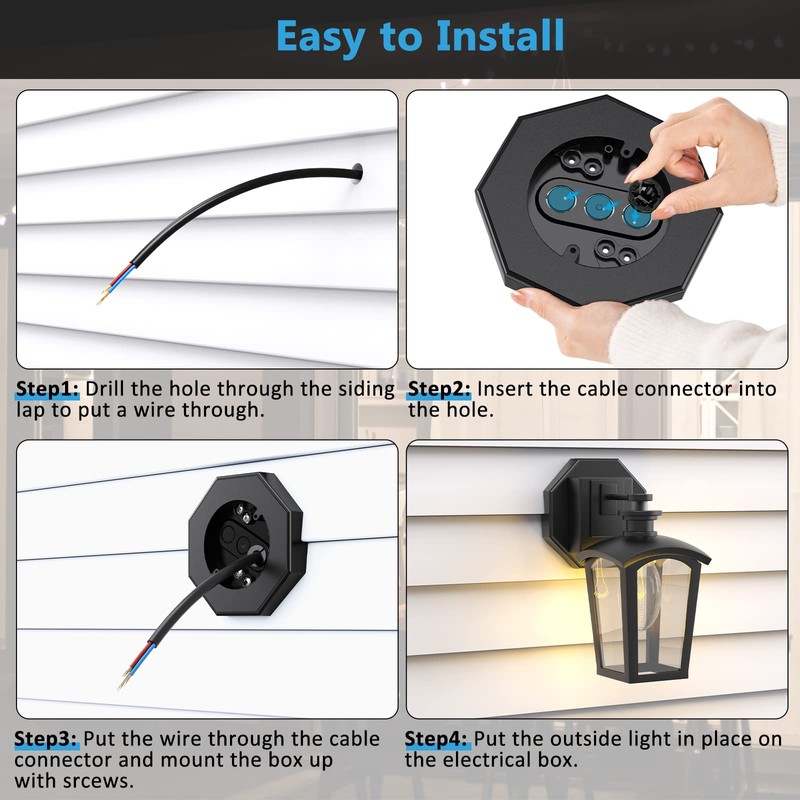 Easy to Install

Step1: Drill the hole through the siding lap to put a wire through.

Step2: Insert the cable connector into the hole.

Step3: Put the wire through the cable connector and mount the box up with srcews.

Step4: Put the outside light in place on the electrical box.