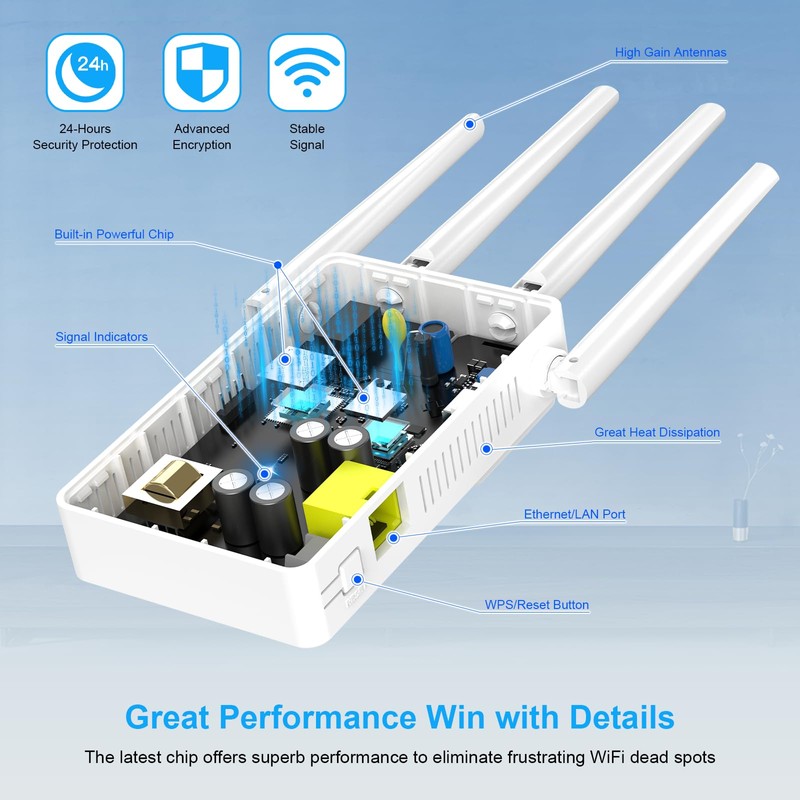 24h

24-Hours
Security Protection

Advanced
Encryption

Stable
Signal

High Gain Antennas

Built-in Powerful Chip

Signal Indicators

Great Heat Dissipation

Ethernet/LAN Port

WPS/Reset Button

Great Performance Win with Details

The latest chip offers superb performance to eliminate frustrating WiFi dead spots