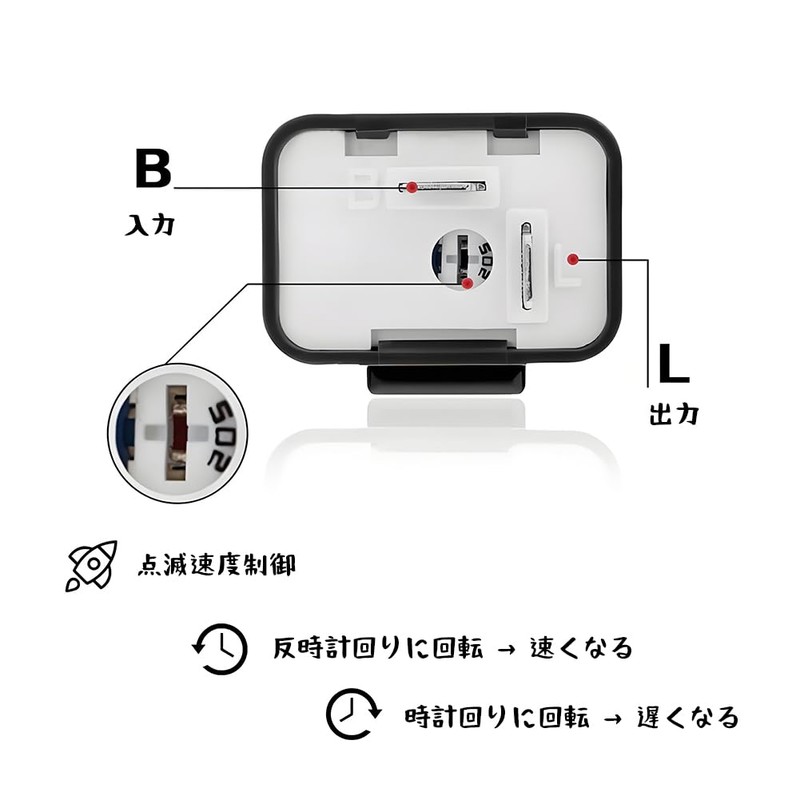 B
入力

502

L
出力

502

点滅速度制御

反時計回りに回転 → 速くなる

時計回りに回転 → 遅くなる