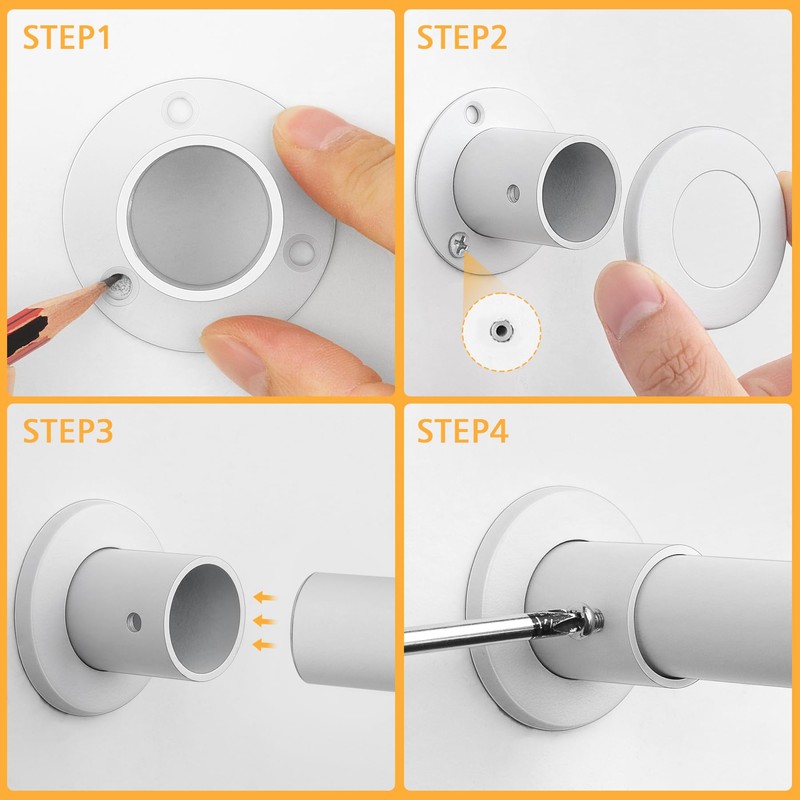 STEP1

STEP2

STEP3

STEP4