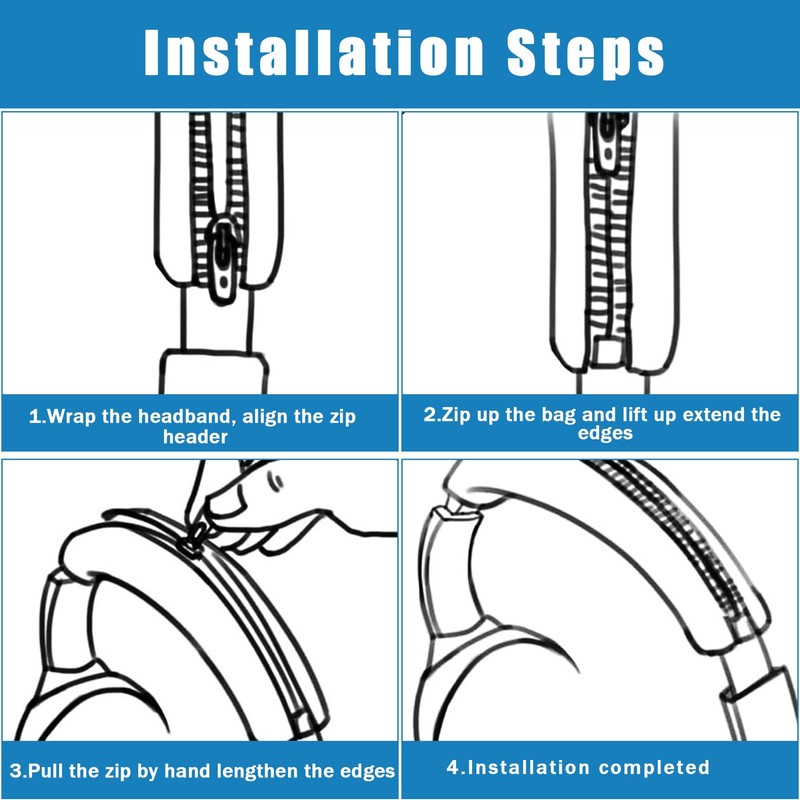 Installation Steps

1.Wrap the headband, align the zip header

2.Zip up the bag and lift up extend the edges

3.Pull the zip by hand lengthen the edges

4.Installation completed