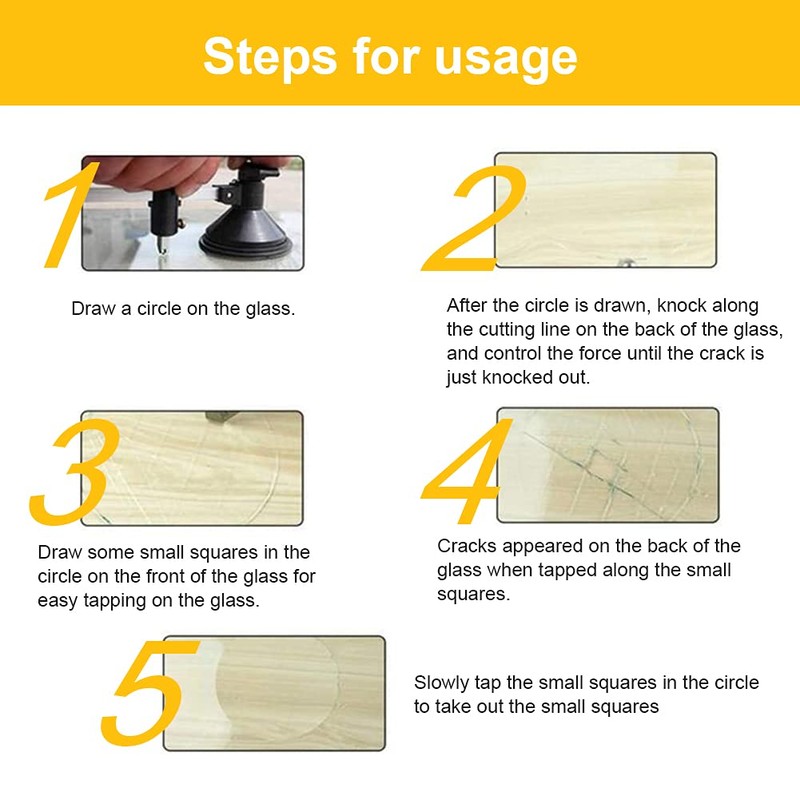 Steps for usage

1

Draw a circle on the glass.

2

After the circle is drawn, knock along the cutting line on the back of the glass, and control the force until the crack is just knocked out.

3

Draw some small squares in the circle on the front of the glass for easy tapping on the glass.

4

Cracks appeared on the back of the glass when tapped along the small squares.

5

Slowly tap the small squares in the circle to take out the small squares