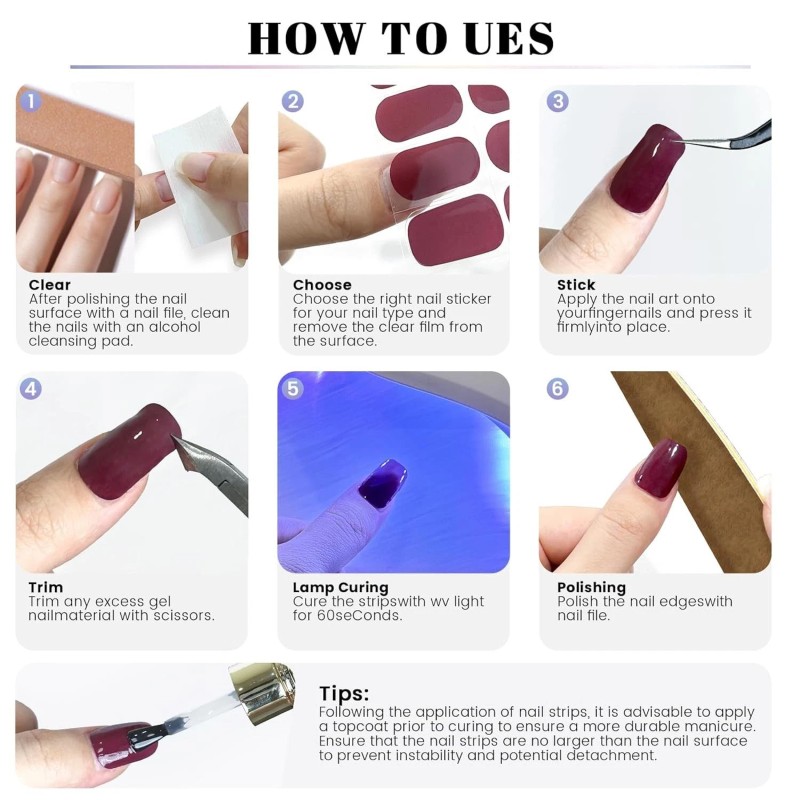 HOW TO UES

1

Clear
After polishing the nail surface with a nail file, clean the nails with an alcohol cleansing pad.

2

Choose
Choose the right nail sticker for your nail type and remove the clear film from the surface.

3

Stick
Apply the nail art onto yourfingernails and press it firmlyinto place.

4

Trim
Trim any excess gel nailmaterial with scissors.

5

Lamp Curing
Cure the stripswith wv light for 60seConds.

6

Polishing
Polish the nail edgeswith nail file.

Tips:
Following the application of nail strips, it is advisable to apply a topcoat prior to curing to ensure a more durable manicure. Ensure that the nail strips are no larger than the nail surface to prevent instability and potential detachment.