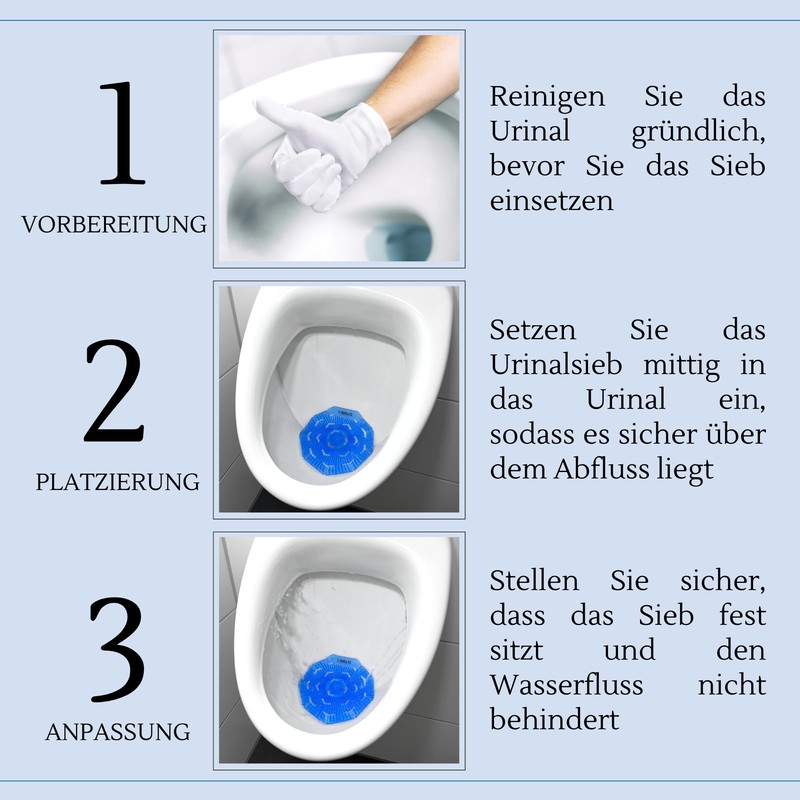 1

VORBEREITUNG

Reinigen Sie das Urinal gründlich, bevor Sie das Sieb einsetzen

2

PLATZIERUNG

Setzen Sie das Urinalsieb mittig in das Urinal ein, sodass es sicher über dem Abfluss liegt

3

ANPASSUNG

Stellen Sie sicher, dass das Sieb fest sitzt und den Wasserfluss nicht behindert