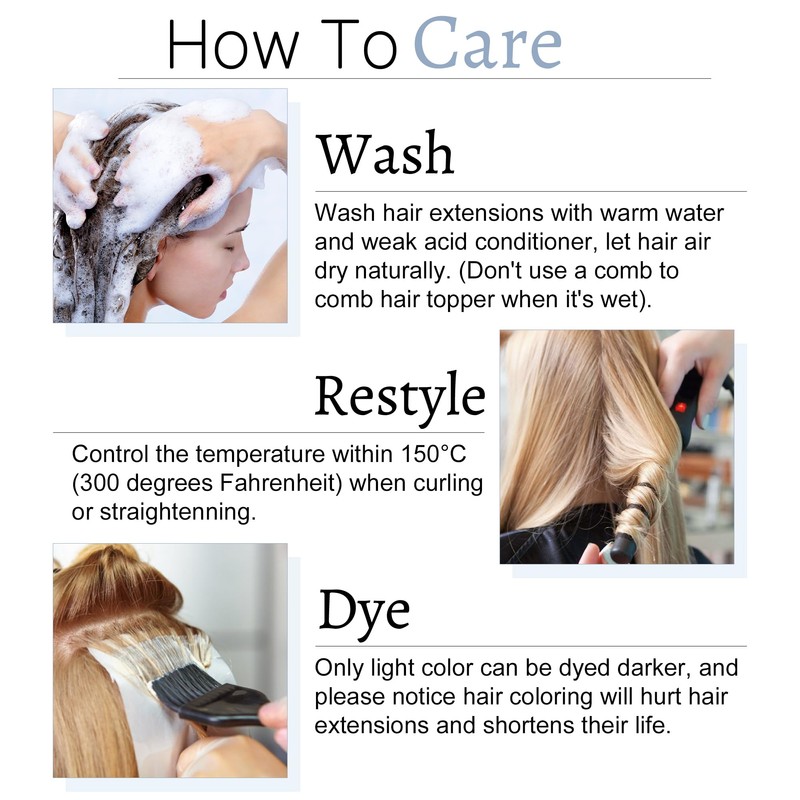 How To Care

Wash

Wash hair extensions with warm water and weak acid conditioner, let hair air dry naturally. (Don't use a comb to comb hair topper when it's wet).

Restyle

Control the temperature within 150°C (300 degrees Fahrenheit) when curling or straightenning.

Dye

Only light color can be dyed darker, and please notice hair coloring will hurt hair extensions and shortens their life.