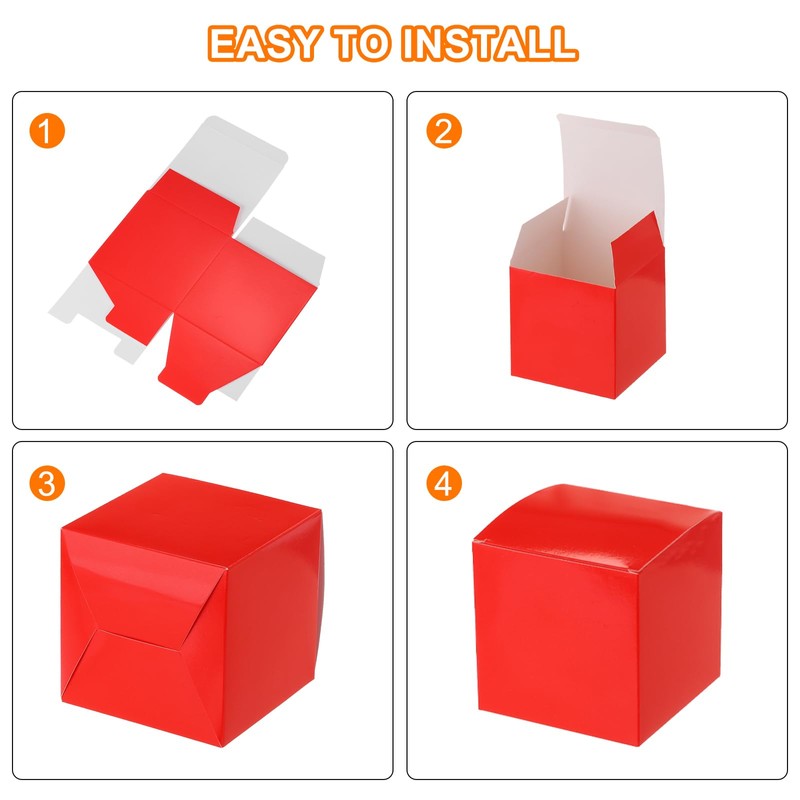 EASY TO INSTALL

1

2

3

4