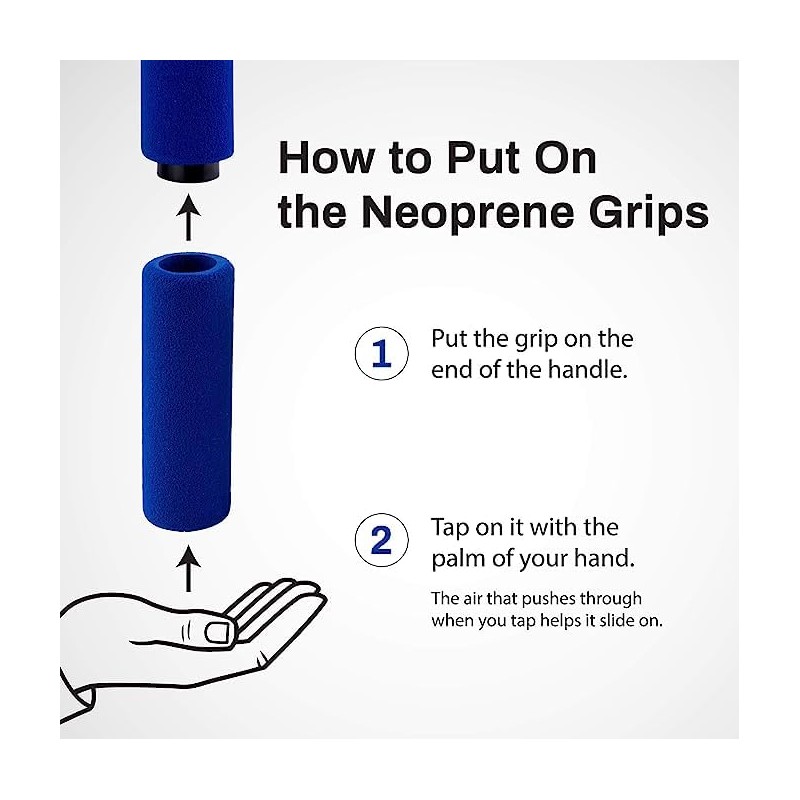 How to Put On the Neoprene Grips

1 Put the grip on the end of the handle.

2 Tap on it with the palm of your hand.

The air that pushes through when you tap helps it slide on.