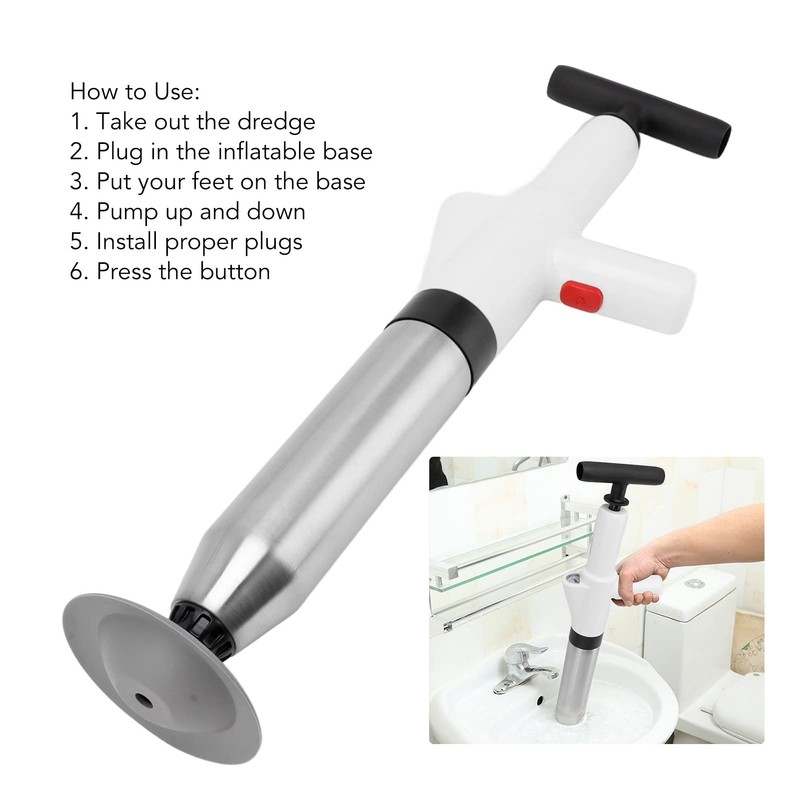 How to Use:
1. Take out the dredge
2. Plug in the inflatable base
3. Put your feet on the base
4. Pump up and down
5. Install proper plugs
6. Press the button