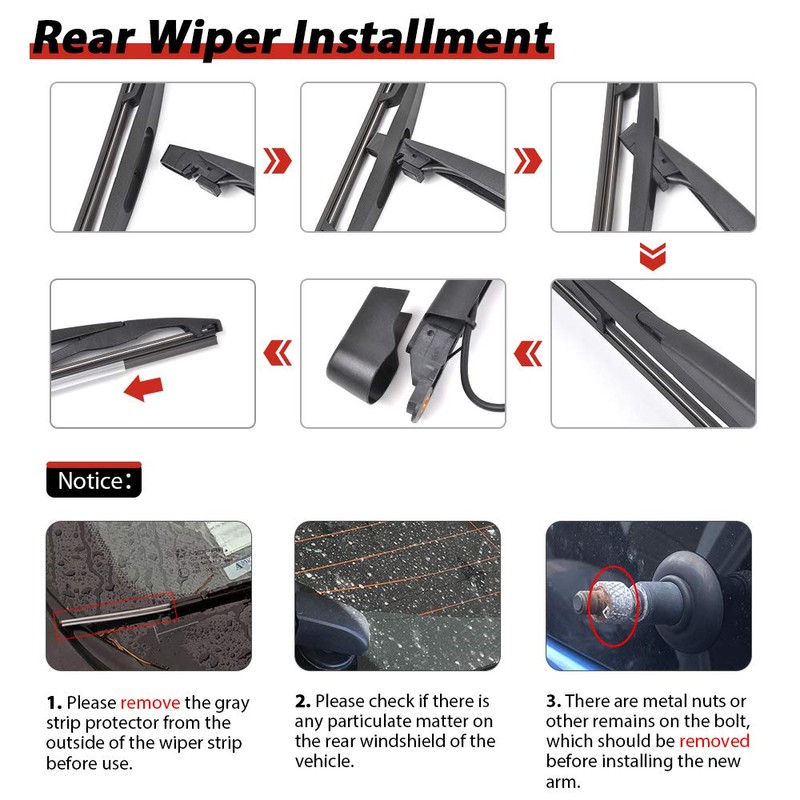 Rear Wiper Installment

Notice:

1. Please remove the gray strip protector from the outside of the wiper strip before use.

2. Please check if there is any particulate matter on the rear windshield of the vehicle.

3. There are metal nuts or other remains on the bolt, which should be removed before installing the new arm.