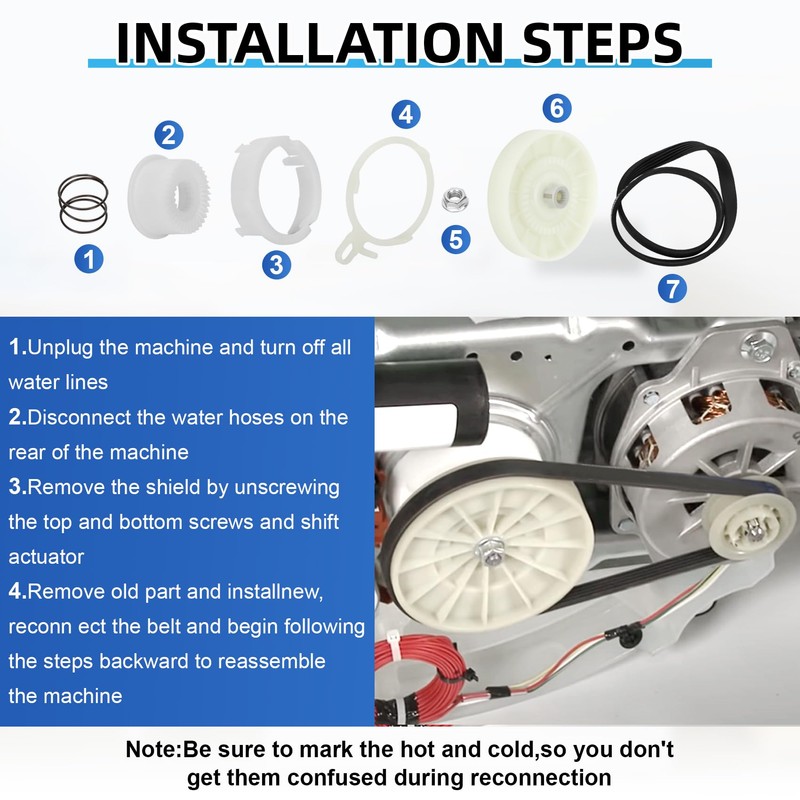 INSTALLATION STEPS

2

4

6

1

3

5

7

1.Unplug the machine and turn off all water lines

2.Disconnect the water hoses on the rear of the machine

3.Remove the shield by unscrewing the top and bottom screws and shift actuator

4.Remove old part and installnew, reconn ect the belt and begin following the steps backward to reassemble the machine

Note:Be sure to mark the hot and cold,so you don't get them confused during reconnection