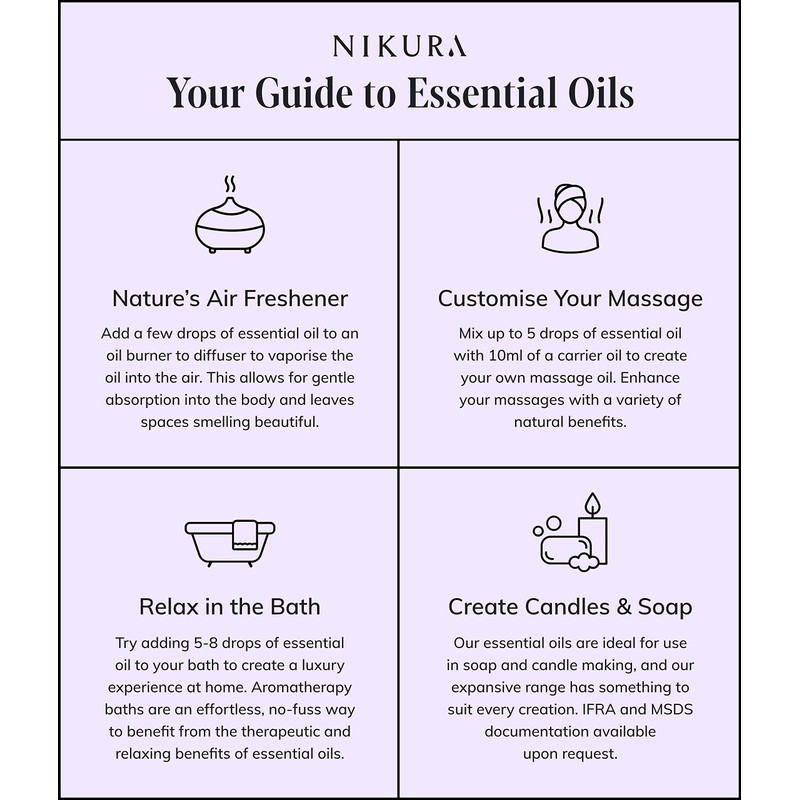 NIKURA
Your Guide to Essential Oils

Nature's Air Freshener

Add a few drops of essential oil to an oil burner to diffuser to vaporise the oil into the air. This allows for gentle absorption into the body and leaves spaces smelling beautiful.

Customise Your Massage

Mix up to 5 drops of essential oil with 10ml of a carrier oil to create your own massage oil. Enhance your massages with a variety of natural benefits.

Relax in the Bath

Try adding 5-8 drops of essential oil to your bath to create a luxury experience at home. Aromatherapy baths are an effortless, no-fuss way to benefit from the therapeutic and relaxing benefits of essential oils.

Create Candles & Soap

Our essential oils are ideal for use in soap and candle making, and our expansive range has something to suit every creation. IFRA and MSDS documentation available upon request.