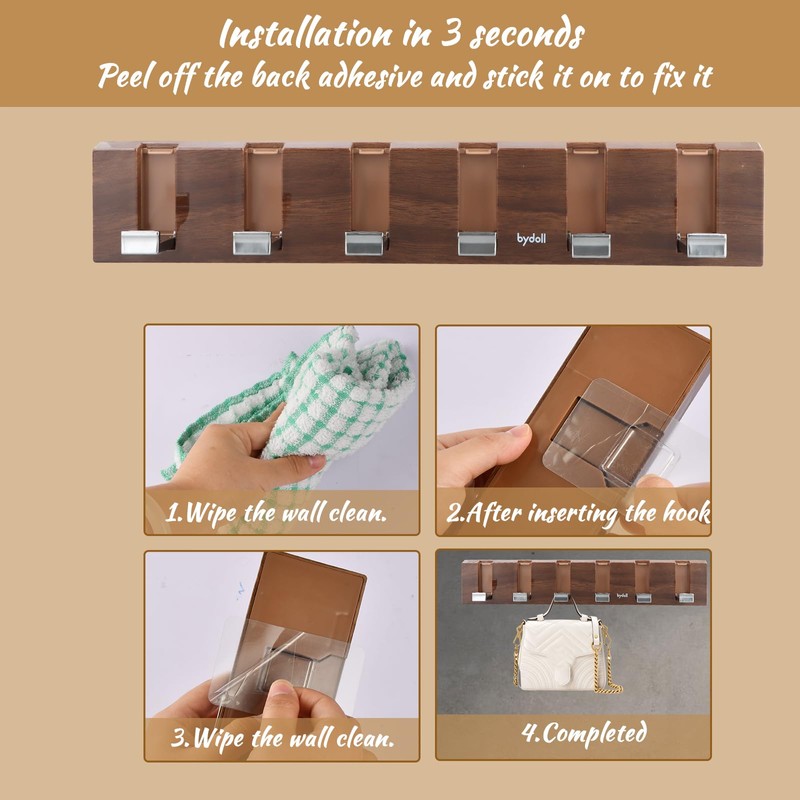 Installation in 3 seconds
Peel off the back adhesive and stick it on to fix it

bydoll

1.Wipe the wall clean.

2.After inserting the hook

3.Wipe the wall clean.

bydoll

4.Completed