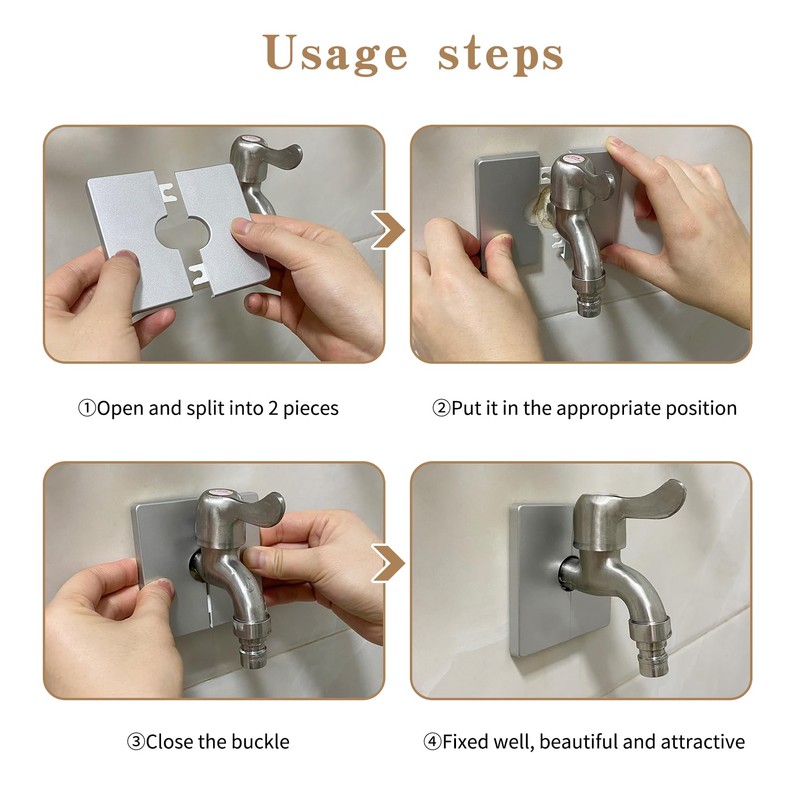 Usage steps

①Open and split into 2 pieces

②Put it in the appropriate position

③Close the buckle

④Fixed well, beautiful and attractive