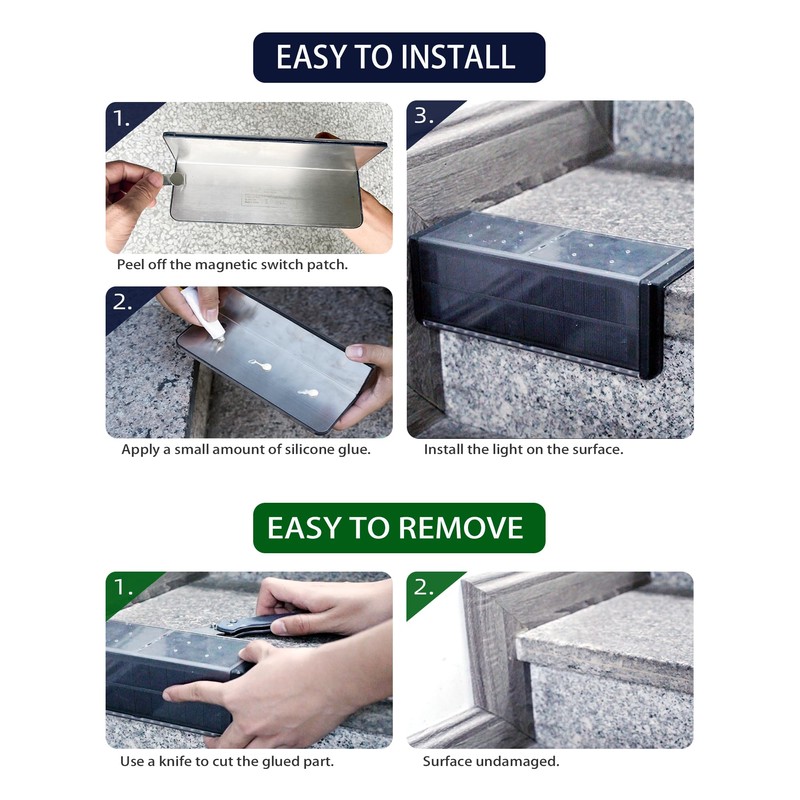 EASY TO INSTALL

1.

Peel off the magnetic switch patch.

2.

Apply a small amount of silicone glue.

3.

Install the light on the surface.

EASY TO REMOVE

1.

Use a knife to cut the glued part.

2.

Surface undamaged.