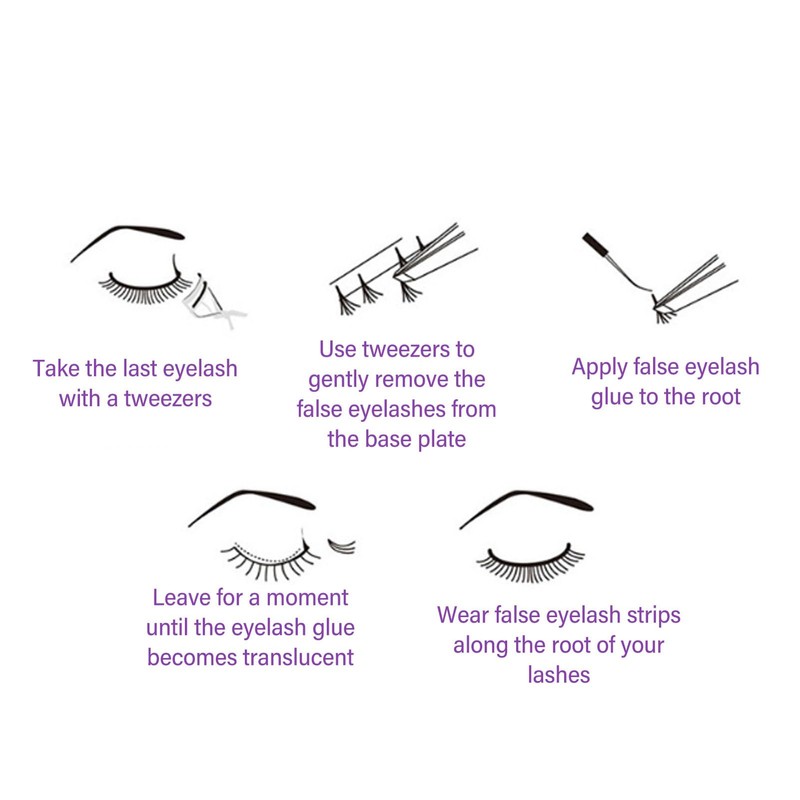 Take the last eyelash with a tweezers

Use tweezers to gently remove the false eyelashes from the base plate

Apply false eyelash glue to the root

Leave for a moment until the eyelash glue becomes translucent

Wear false eyelash strips along the root of your lashes