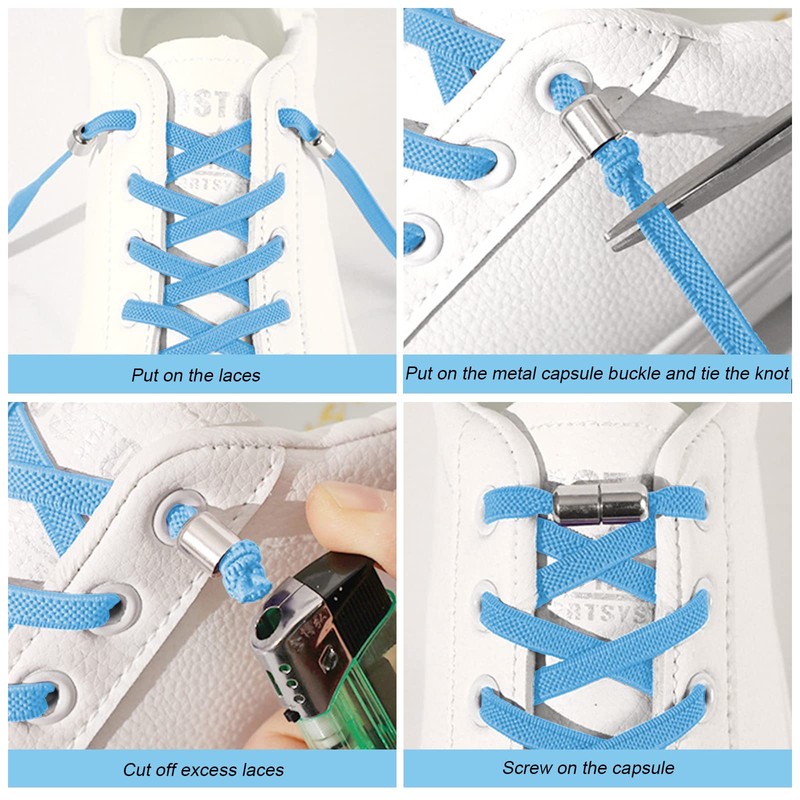 Put on the laces

Put on the metal capsule buckle and tie the knot

Cut off excess laces

Screw on the capsule