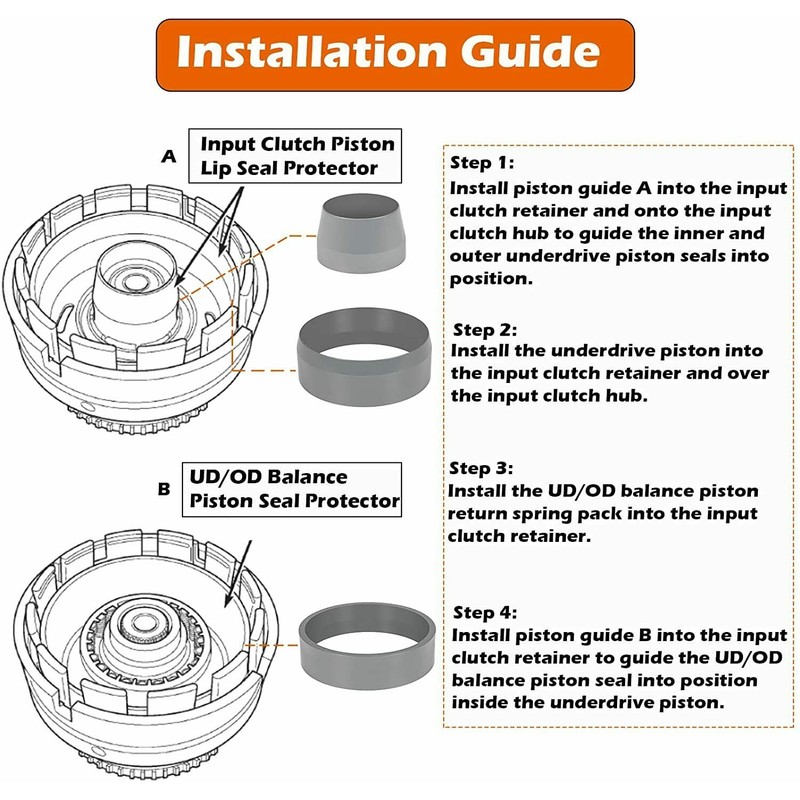 Installation Guide

A

Input Clutch Piston Lip Seal Protector

B

UD/OD Balance Piston Seal Protector

Step 1:
Install piston guide A into the input clutch retainer and onto the input clutch hub to guide the inner and outer underdrive piston seals into position.

Step 2:
Install the underdrive piston into the input clutch retainer and over the input clutch hub.

Step 3:
Install the UD/OD balance piston return spring pack into the input clutch retainer.

Step 4:
Install piston guide B into the input clutch retainer to guide the UD/OD balance piston seal into position inside the underdrive piston.