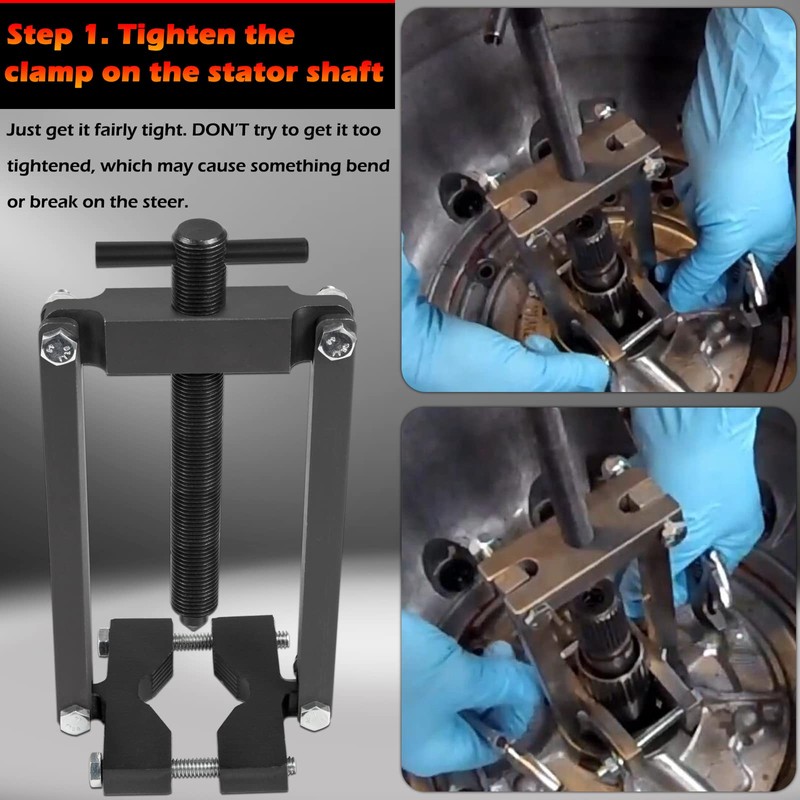 Step 1. Tighten the clamp on the stator shaft

Just get it fairly tight. DON'T try to get it too tightened, which may cause something bend or break on the steer.