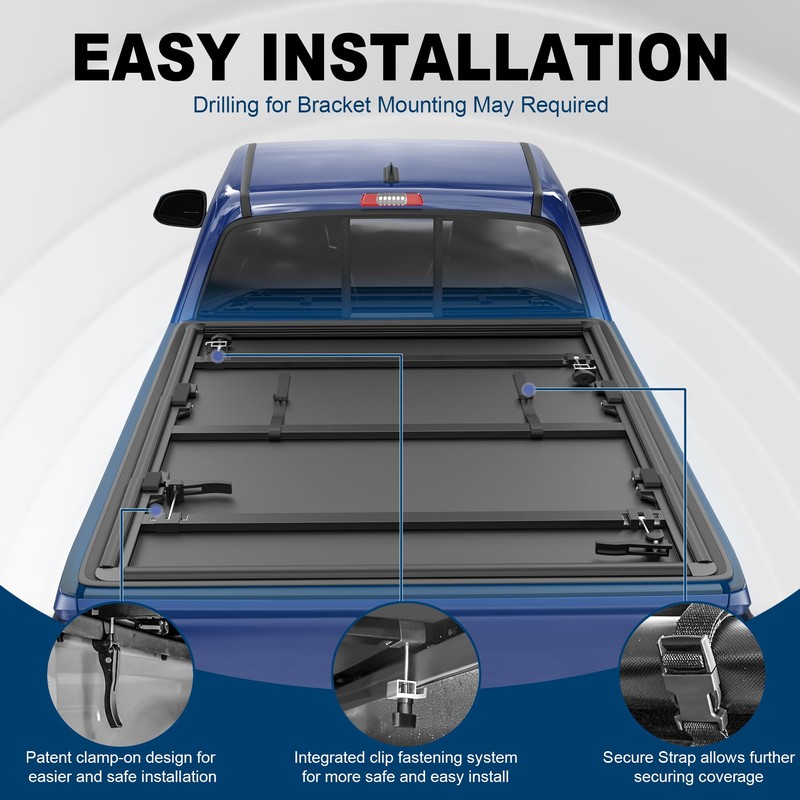 EASY INSTALLATION

Drilling for Bracket Mounting May Required

Patent clamp-on design for easier and safe installation

Integrated clip fastening system for more safe and easy install

Secure Strap allows further securing coverage