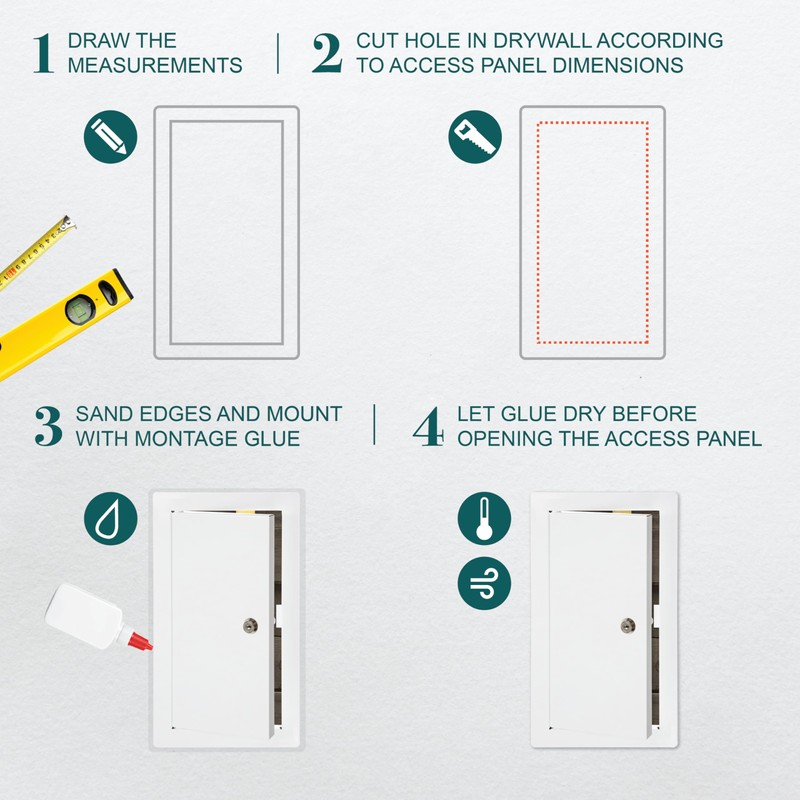 1 DRAW THE MEASUREMENTS

2 CUT HOLE IN DRYWALL ACCORDING TO ACCESS PANEL DIMENSIONS

3 SAND EDGES AND MOUNT WITH MONTAGE GLUE

4 LET GLUE DRY BEFORE OPENING THE ACCESS PANEL