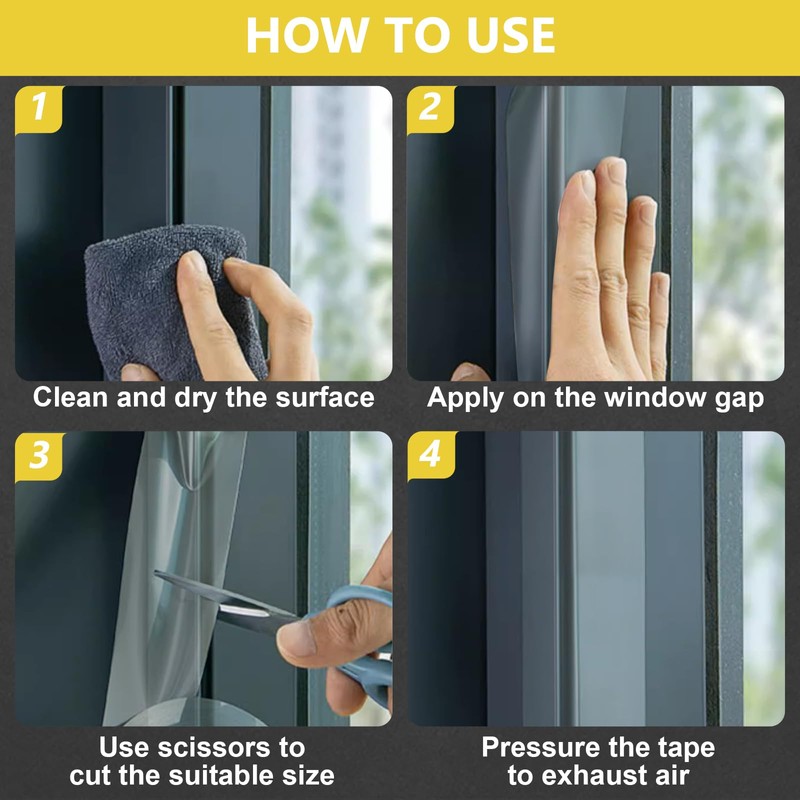 HOW TO USE

1

Clean and dry the surface

2

Apply on the window gap

3

Use scissors to cut the suitable size

4

Pressure the tape to exhaust air