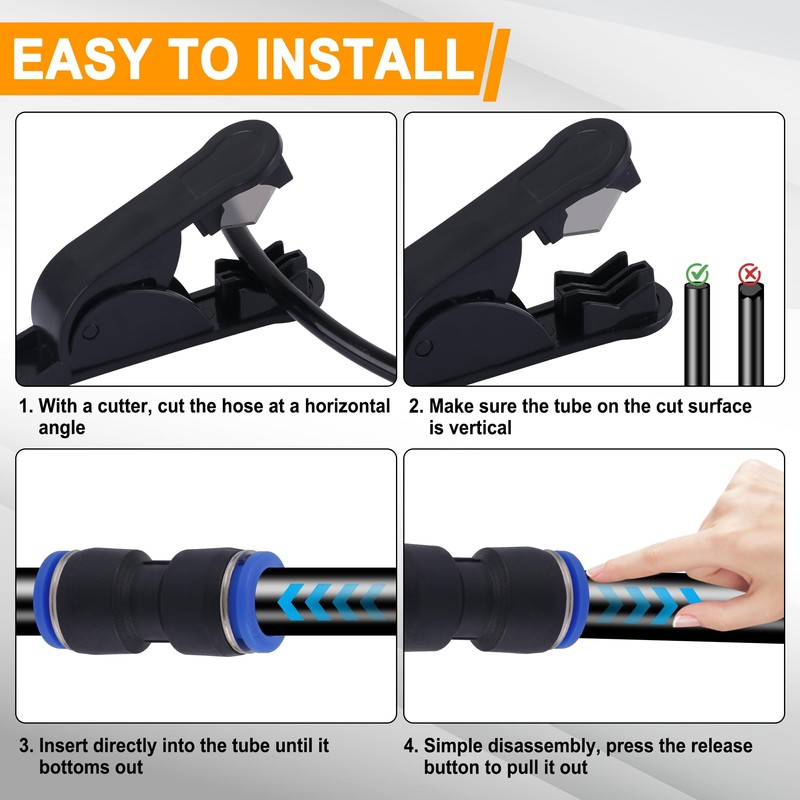 EASY TO INSTALL

1. With a cutter, cut the hose at a horizontal angle

2. Make sure the tube on the cut surface is vertical

3. Insert directly into the tube until it bottoms out

4. Simple disassembly, press the release button to pull it out