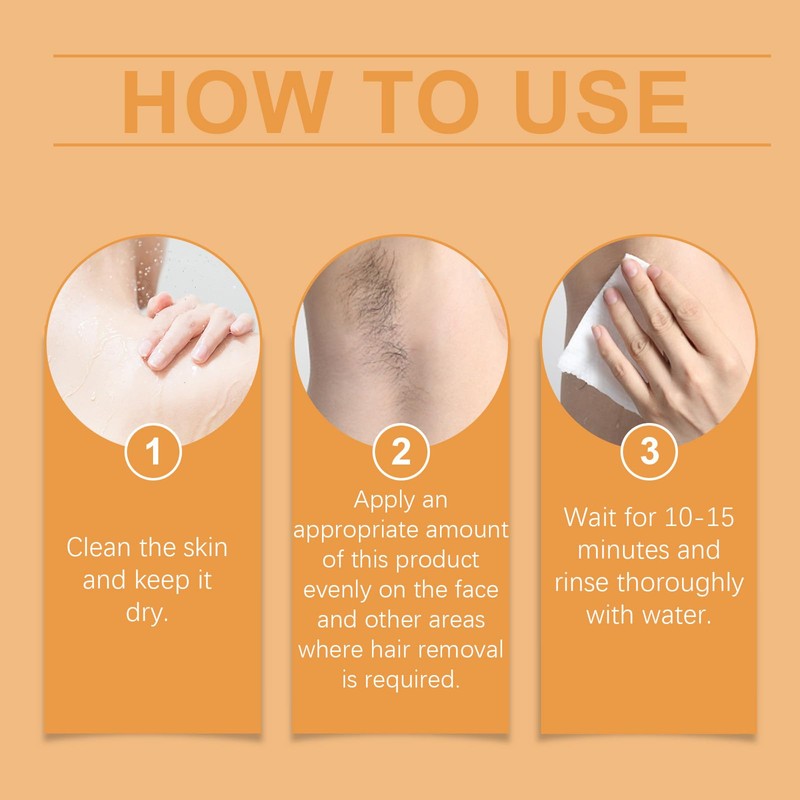 HOW TO USE

1

Clean the skin and keep it dry.

2

Apply an appropriate amount of this product evenly on the face and other areas where hair removal is required.

3

Wait for 10-15 minutes and rinse thoroughly with water.