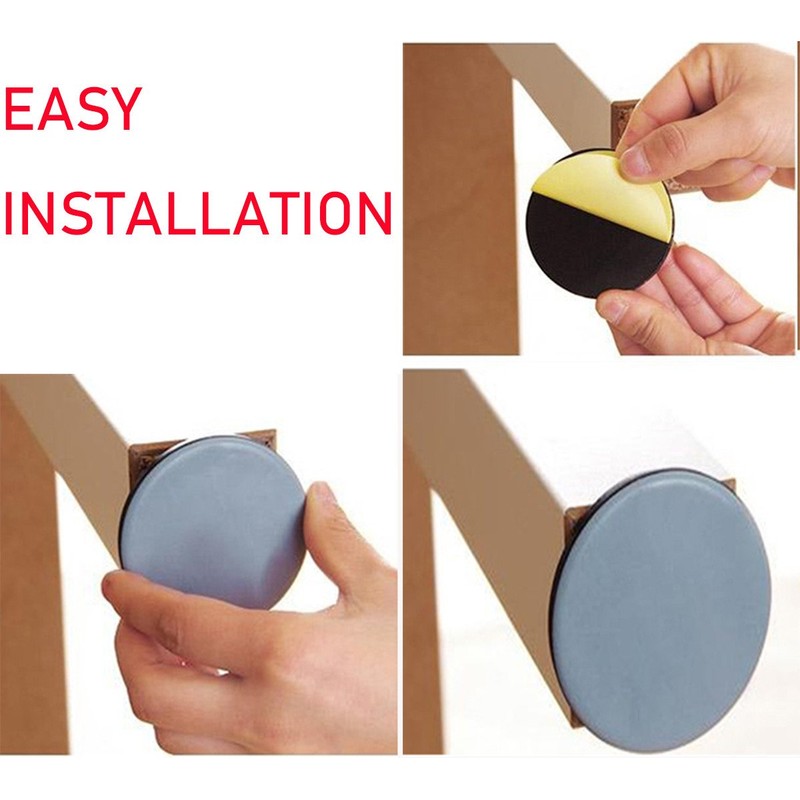 EASY
INSTALLATION